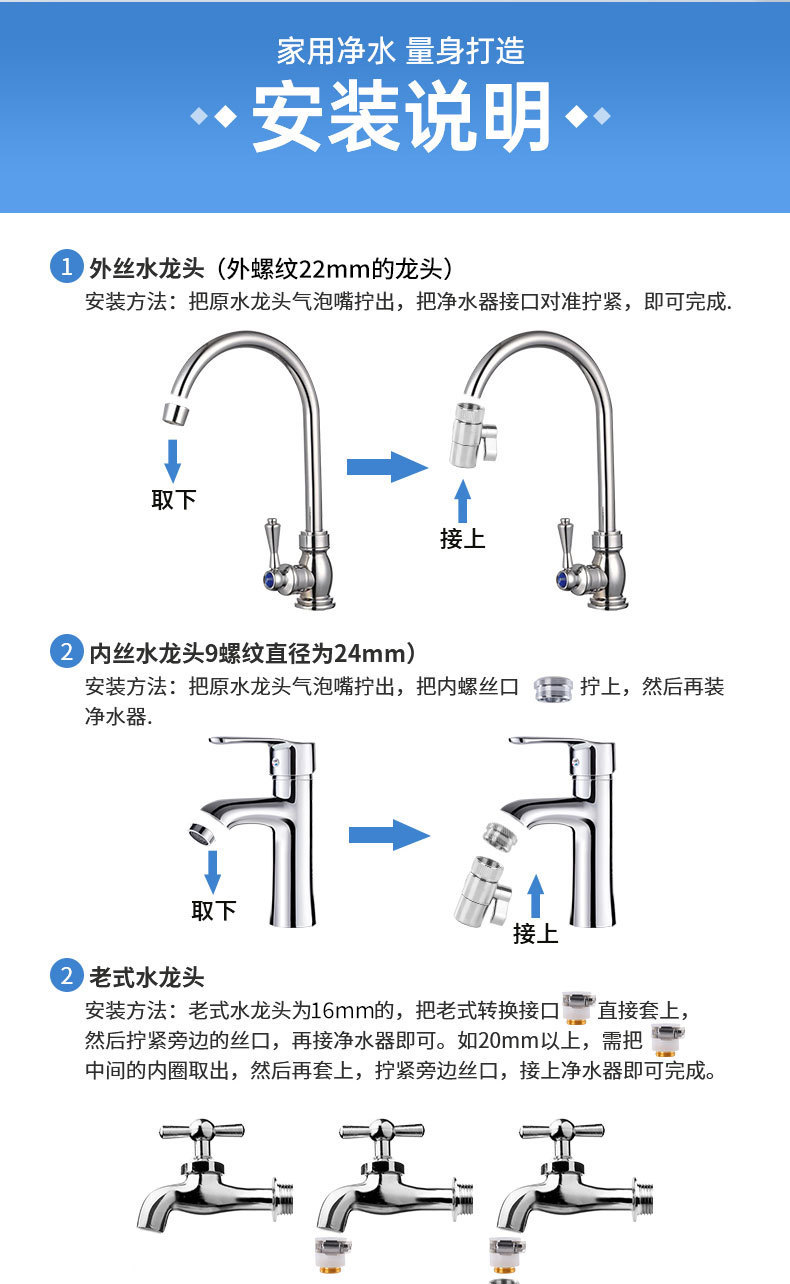 家用净水 量身打造

安装说明

1 外丝水龙头（外螺纹22mm的龙头）
安装方法：把原水龙头气泡嘴拧出，把净水器接口对准拧紧，即可完成.

取下

接上

2 内丝水龙头9螺纹直径为24mm）
安装方法：把原水龙头气泡嘴拧出，把内螺丝口 拧上，然后再装净水器.

取下

接上

2 老式水龙头
安装方法：老式水龙头为16mm的，把老式转换接口 直接套上，然后拧紧旁边的丝口，再接净水器即可。如20mm以上，需把 中间的内圈取出，然后再套上，拧紧旁边丝口，接上净水器即可完成。