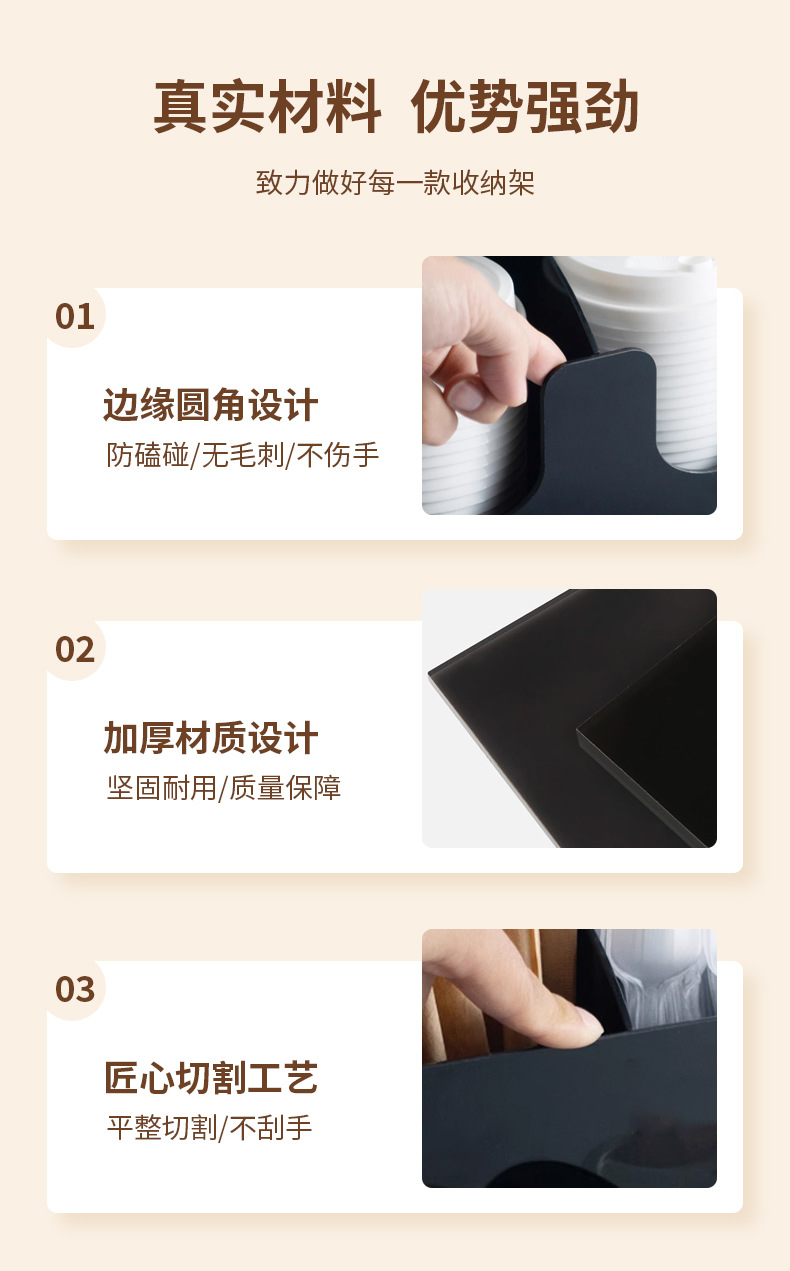 真实材料 优势强劲

致力做好每一款收纳架

01

边缘圆角设计

防磕碰/无毛刺/不伤手

02

加厚材质设计

坚固耐用/质量保障

03

匠心切割工艺

平整切割/不刮手