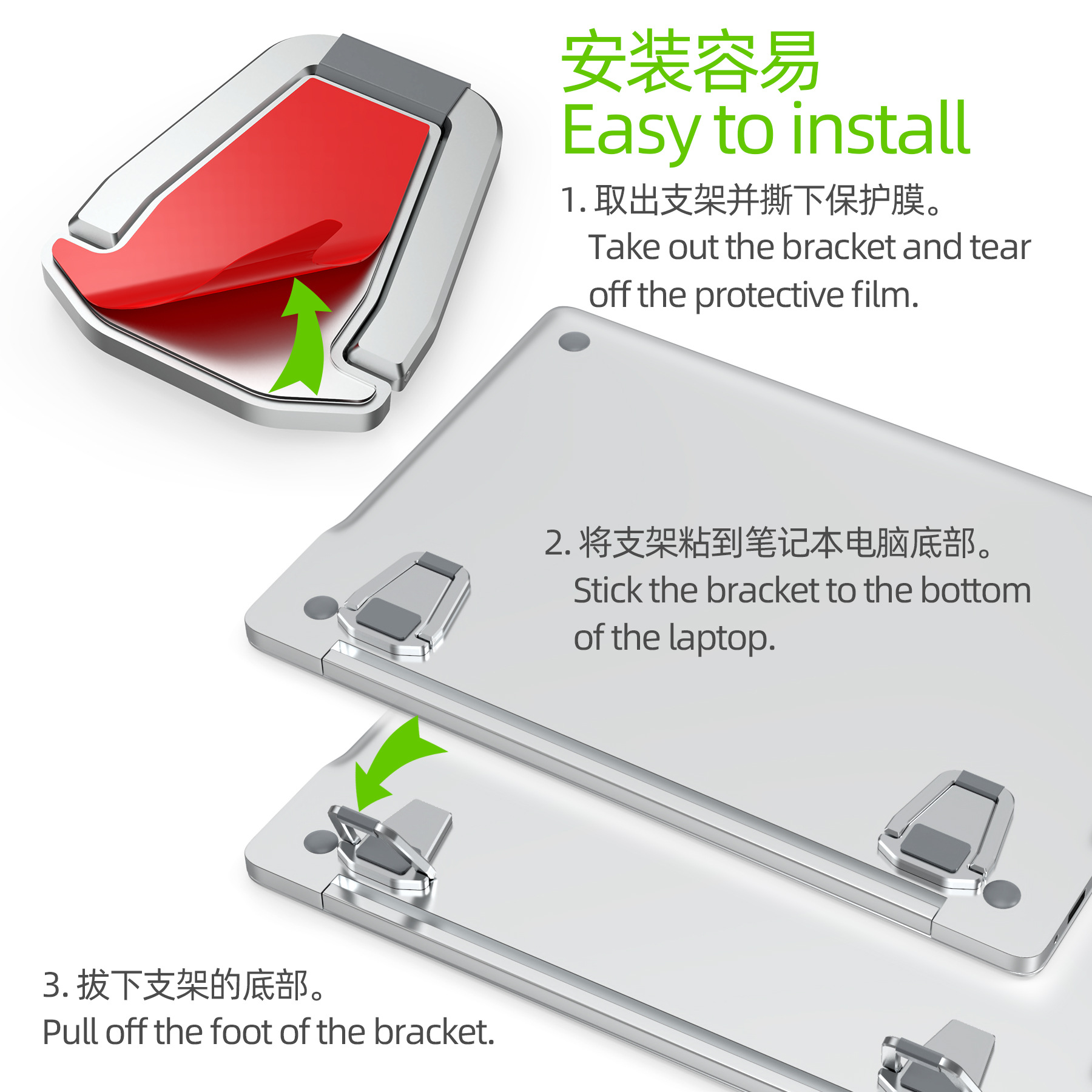 安装容易
Easy to install

1. 取出支架并撕下保护膜。
Take out the bracket and tear off the protective film.

2. 将支架粘到笔记本电脑底部。
Stick the bracket to the bottom of the laptop.

3. 拔下支架的底部。
Pull off the foot of the bracket.