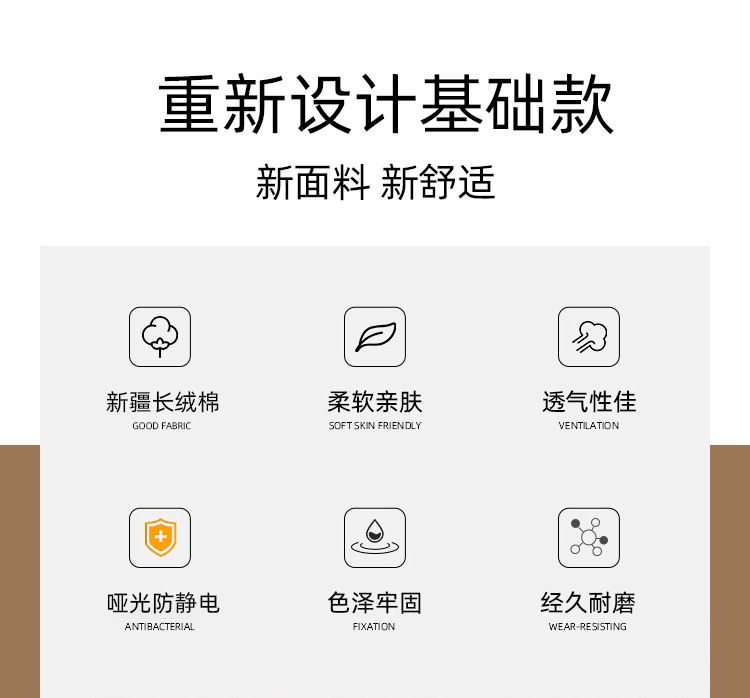 重新设计基础款

新面料 新舒适

新疆长绒棉
GOOD FABRIC

柔软亲肤
SOFT SKIN FRIENDLY

透气性佳
VENTILATION

哑光防静电
ANTIBACTERIAL

色泽牢固
FIXATION

经久耐磨
WEAR-RESISTING