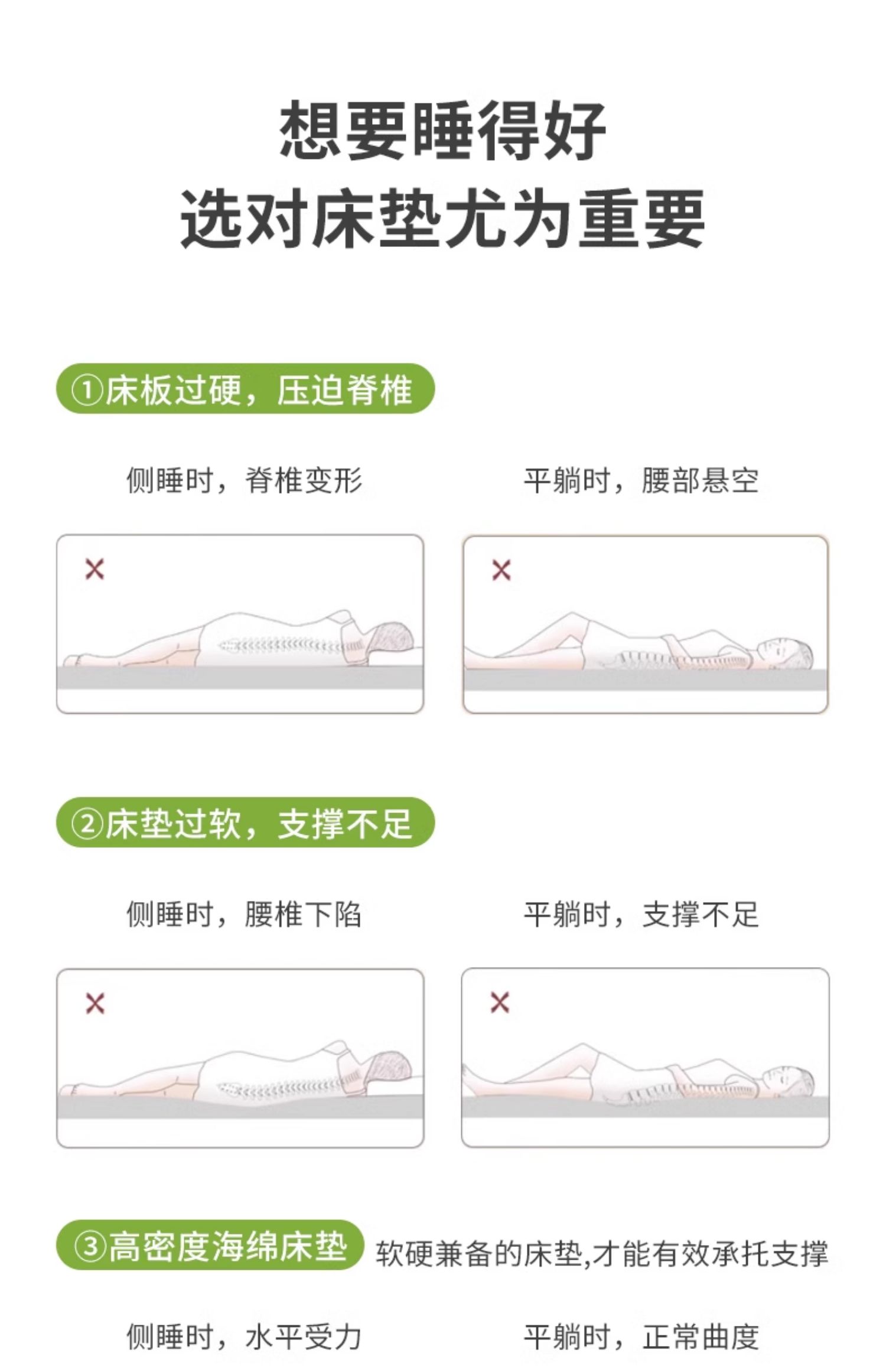 想要睡得好
选对床垫尤为重要

①床板过硬，压迫脊椎

侧睡时，脊椎变形

平躺时，腰部悬空

×

×

②床垫过软，支撑不足

侧睡时，腰椎下陷

平躺时，支撑不足

×

×

③高密度海绵床垫 软硬兼备的床垫,才能有效承托支撑

侧睡时，水平受力

平躺时，正常曲度