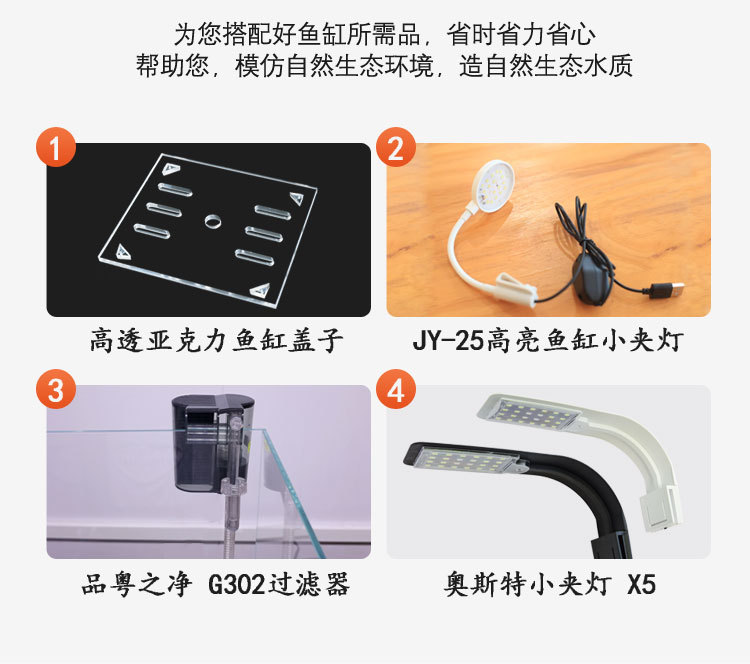 为您搭配好鱼缸所需品，省时省力省心
帮助您，模仿自然生态环境，造自然生态水质

1
高透亚克力鱼缸盖子

2
JY-25高亮鱼缸小夹灯

3
品粤之净 G302过滤器

4
奥斯特小夹灯 X5