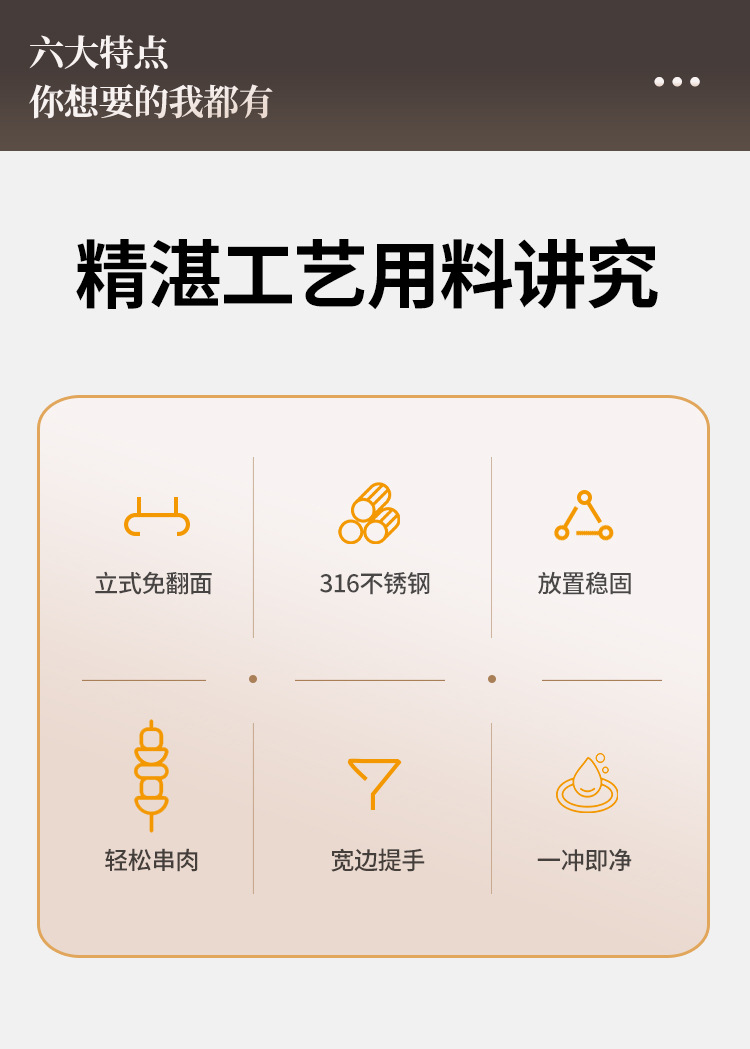 六大特点
你想要的我都有

精湛工艺用料讲究

立式免翻面

316不锈钢

放置稳固

轻松串肉

宽边提手

一冲即净