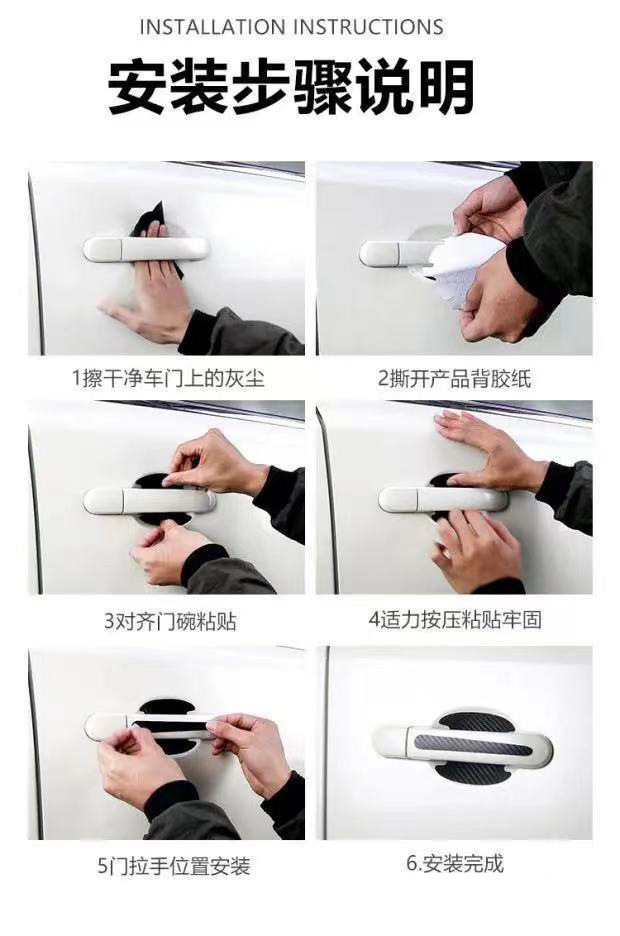 INSTALLATION INSTRUCTIONS

安装步骤说明

1擦干净车门上的灰尘

2撕开产品背胶纸

3对齐门碗粘贴

4适力按压粘贴牢固

5门拉手位置安装

6.安装完成