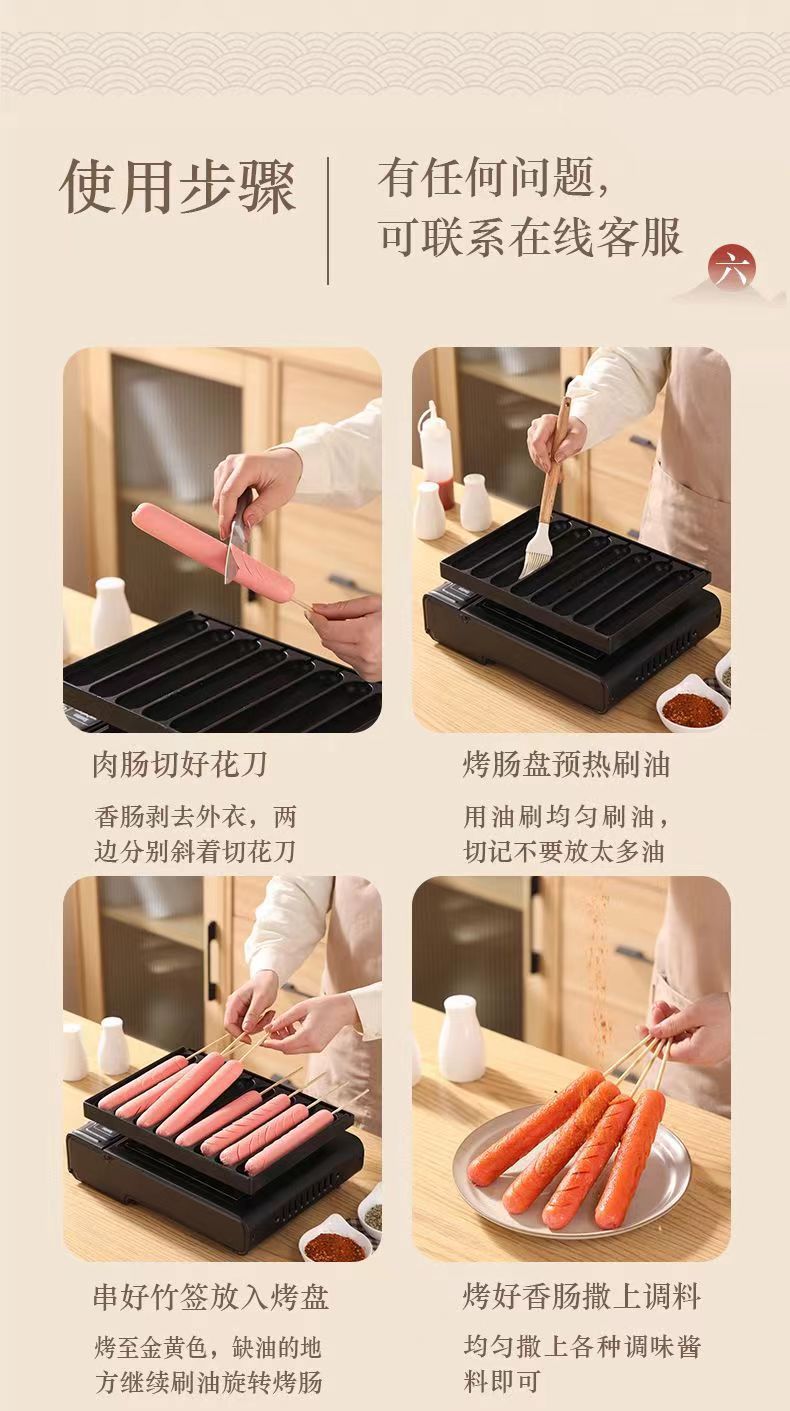 使用步骤

有任何问题，可联系在线客服

六

肉肠切好花刀

香肠剥去外衣，两边分别斜着切花刀

烤肠盘预热刷油

用油刷均匀刷油，切记不要放太多油

串好竹签放入烤盘

烤至金黄色，缺油的地方继续刷油旋转烤肠

烤好香肠撒上调料

均匀撒上各种调味酱料即可