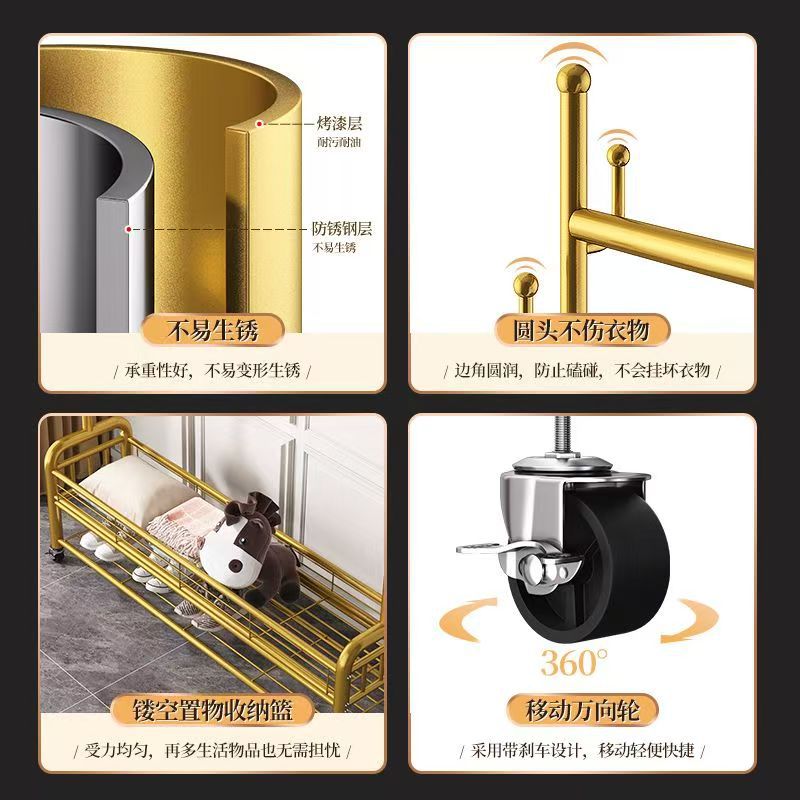 烤漆层
耐污耐油

防锈钢层
不易生锈

不易生锈

/ 承重性好，不易变形生锈 /

圆头不伤衣物

/ 边角圆润，防止磕碰，不会挂坏衣物 /

镂空置物收纳篮

/ 受力均匀，再多生活物品也无需担忧 /

360°

移动万向轮

/ 采用带刹车设计，移动轻便快捷 /