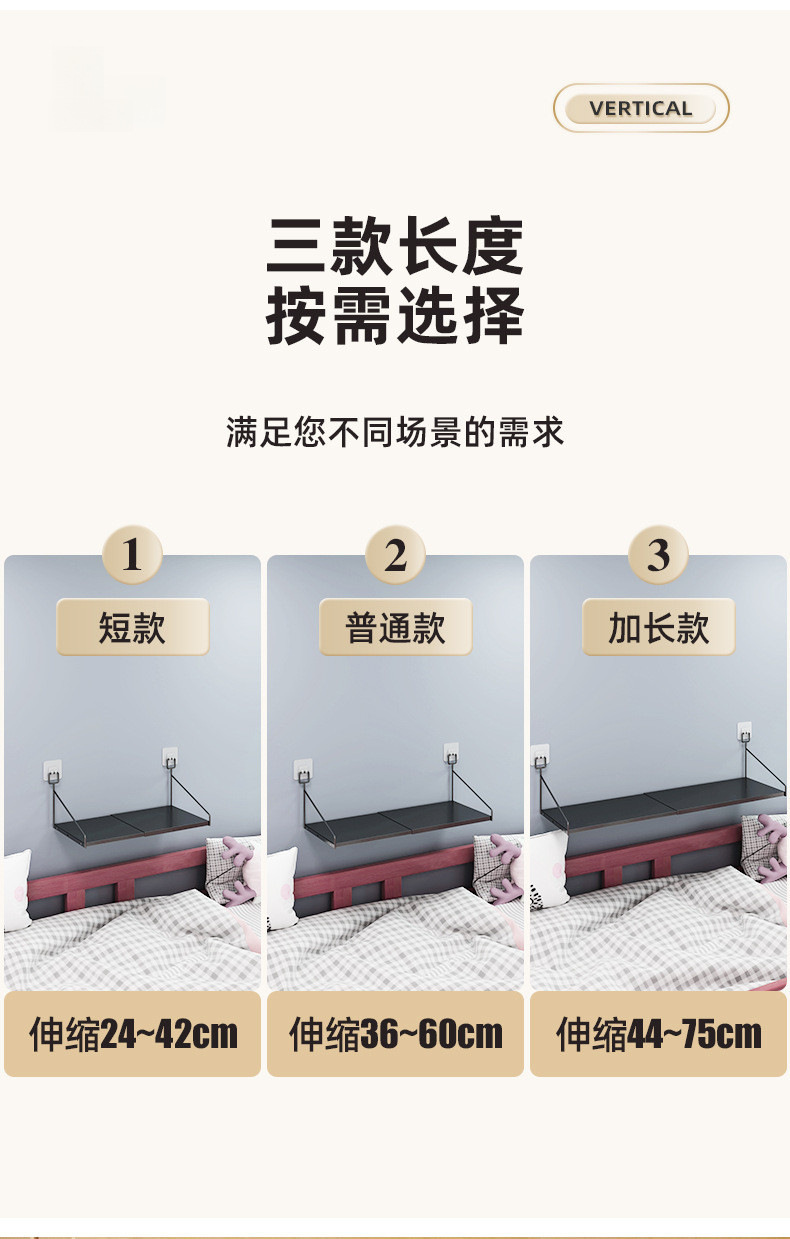 VERTICAL

三款长度
按需选择

满足您不同场景的需求

1
短款
伸缩24~42cm

2
普通款
伸缩36~60cm

3
加长款
伸缩44~75cm