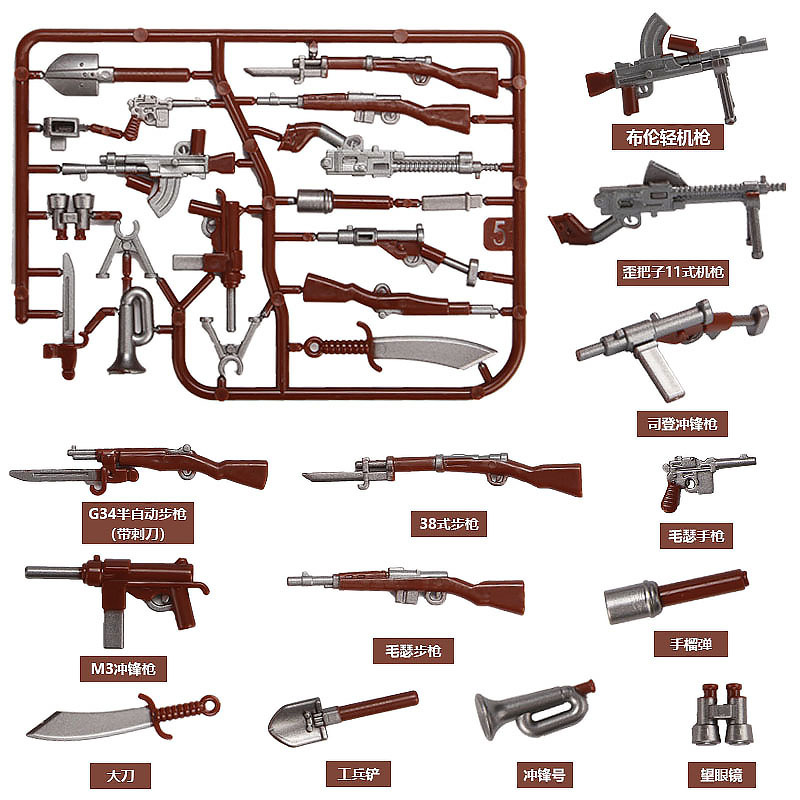 5

布伦轻机枪

歪把子11式机枪

司登冲锋枪

G34半自动步枪
(带刺刀)

38式步枪

毛瑟手枪

M3冲锋枪

毛瑟步枪

手榴弹

大刀

工兵铲

冲锋号

望眼镜