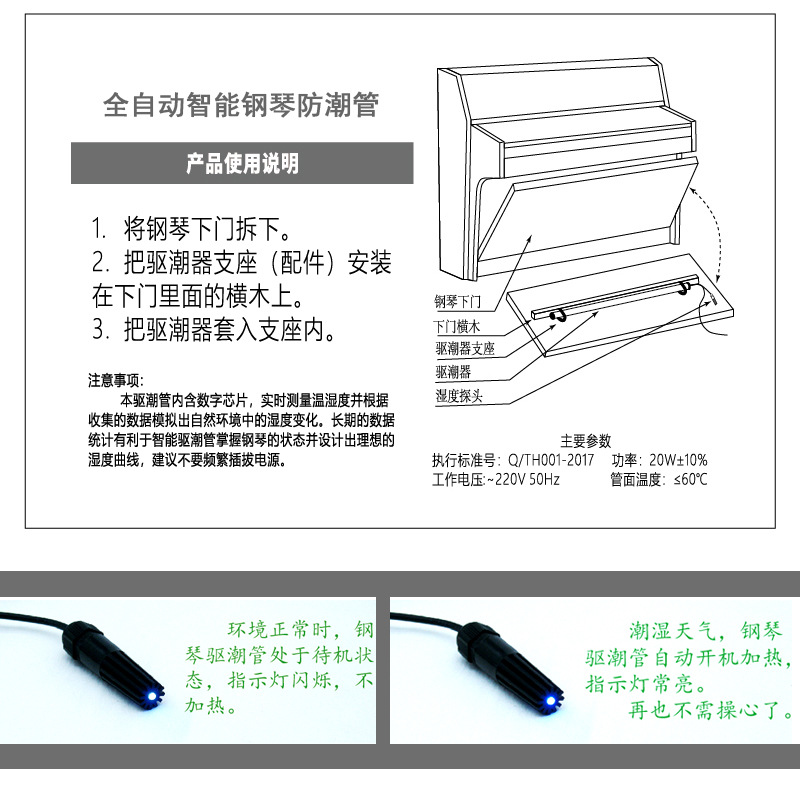 全自动智能钢琴防潮管

产品使用说明

1. 将钢琴下门拆下。
2. 把驱潮器支座（配件）安装在下门里面的横木上。
3. 把驱潮器套入支座内。

注意事项:
本驱潮管内含数字芯片，实时测量温湿度并根据收集的数据模拟出自然环境中的湿度变化。长期的数据统计有利于智能驱潮管掌握钢琴的状态并设计出理想的湿度曲线，建议不要频繁插拔电源。

钢琴下门
下门横木
驱潮器支座
驱潮器
湿度探头

主要参数
执行标准号：Q/TH001-2017 功率：20W±10%
工作电压:~220V 50Hz 管面温度：≤60℃

环境正常时，钢琴驱潮管处于待机状态，指示灯闪烁，不加热。

潮湿天气，钢琴驱潮管自动开机加热，指示灯常亮。
再也不需操心了。