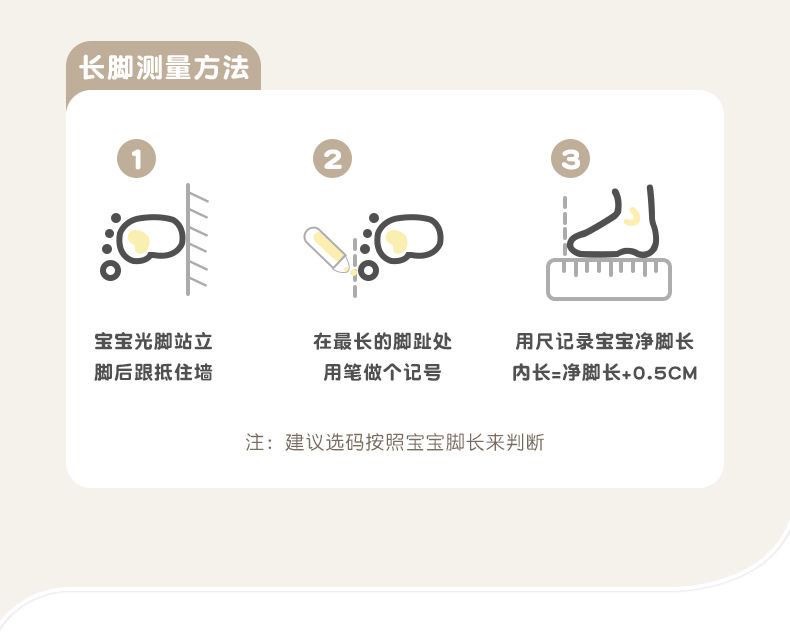 长脚测量方法

1

宝宝光脚站立
脚后跟抵住墙

2

在最长的脚趾处
用笔做个记号

3

用尺记录宝宝净脚长
内长=净脚长+0.5CM

注：建议选码按照宝宝脚长来判断