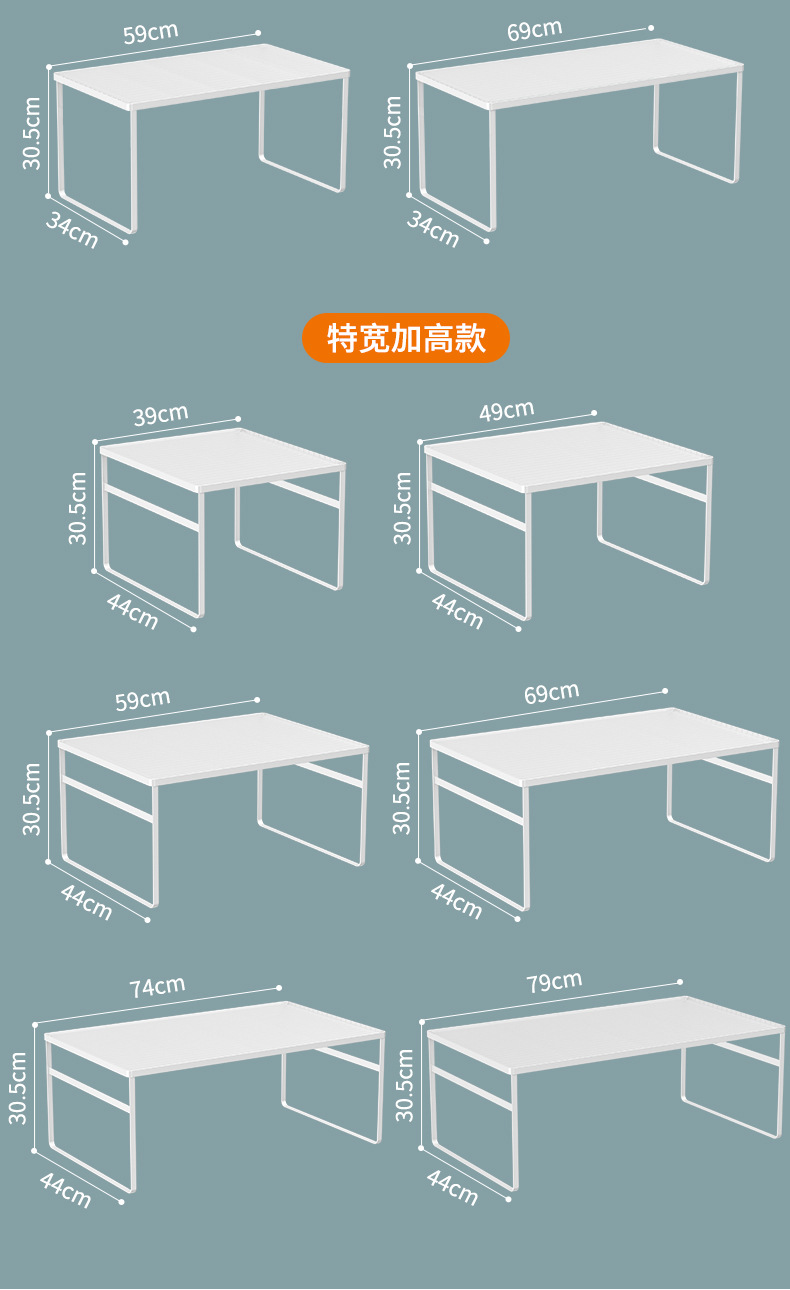 59cm
30.5cm
34cm

69cm
30.5cm
34cm

特宽加高款

39cm
30.5cm
44cm

49cm
30.5cm
44cm

59cm
30.5cm
44cm

69cm
30.5cm
44cm

74cm
30.5cm
44cm

79cm
30.5cm
44cm