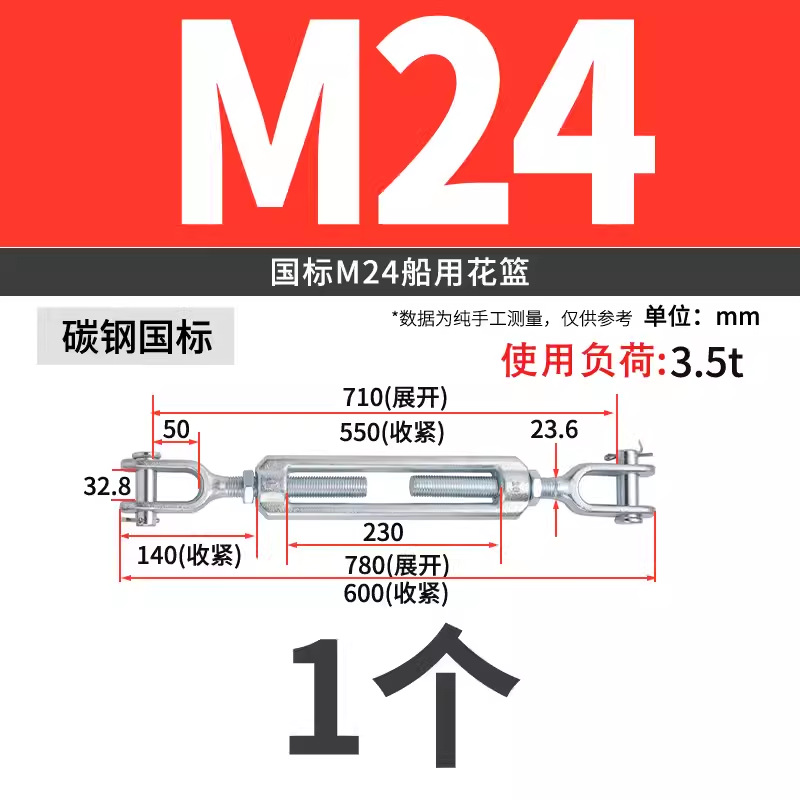 M24

国标M24船用花篮

碳钢国标

*数据为纯手工测量，仅供参考 单位：mm

使用负荷:3.5t

710(展开)

50

550(收紧)

23.6

32.8

230

140(收紧)

780(展开)

600(收紧)

1个