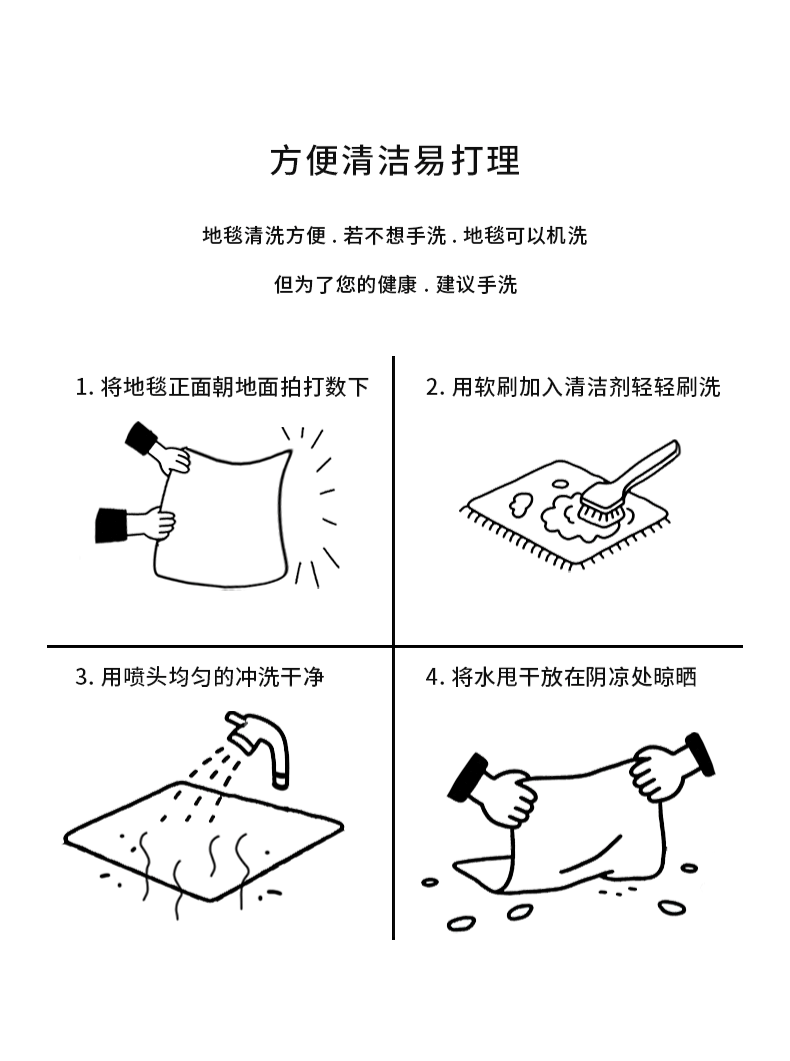 方便清洁易打理

地毯清洗方便 . 若不想手洗 . 地毯可以机洗

但为了您的健康 . 建议手洗

1. 将地毯正面朝地面拍打数下

2. 用软刷加入清洁剂轻轻刷洗

3. 用喷头均匀的冲洗干净

4. 将水甩干放在阴凉处晾晒