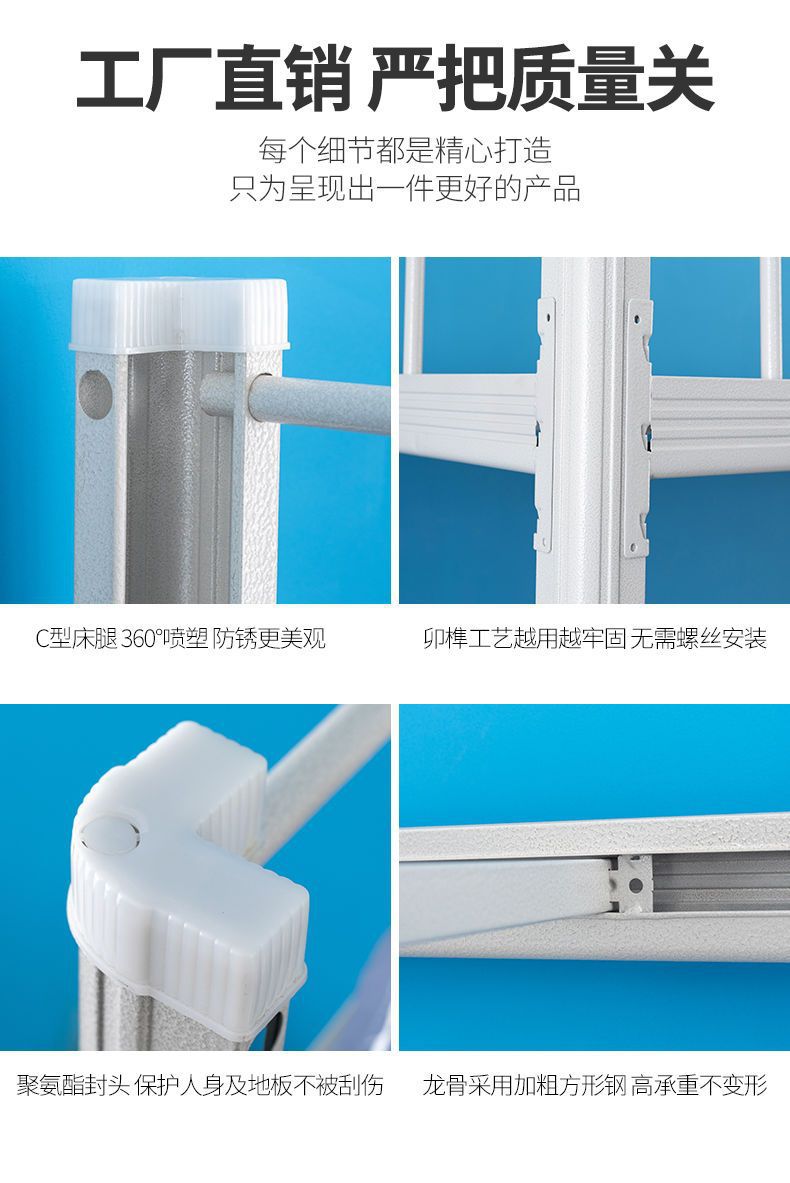 工厂直销 严把质量关

每个细节都是精心打造
只为呈现出一件更好的产品

C型床腿 360°喷塑 防锈更美观

卯榫工艺越用越牢固 无需螺丝安装

聚氨酯封头 保护人身及地板不被刮伤

龙骨采用加粗方形钢 高承重不变形