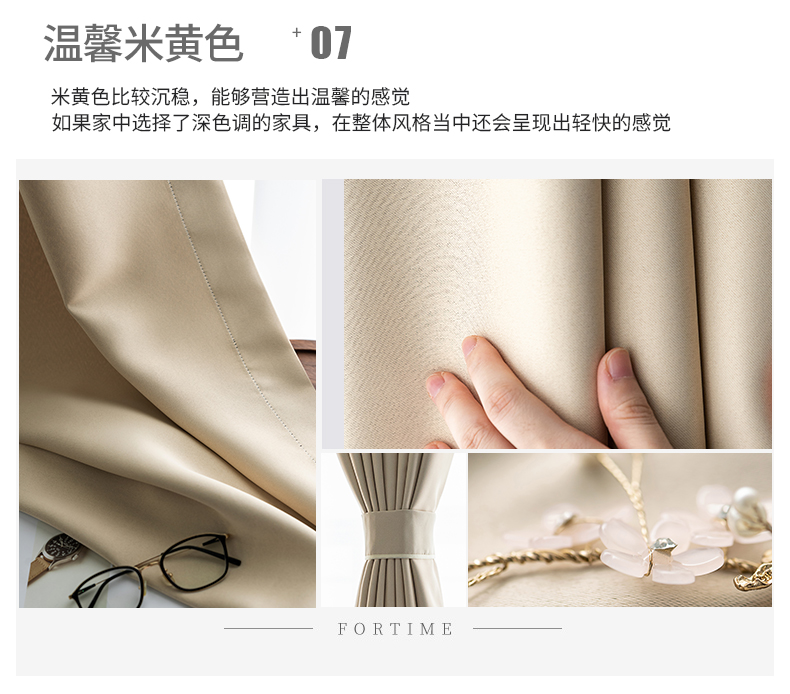 温馨米黄色 + 07

米黄色比较沉稳，能够营造出温馨的感觉
如果家中选择了深色调的家具，在整体风格当中还会呈现出轻快的感觉

FORTIME