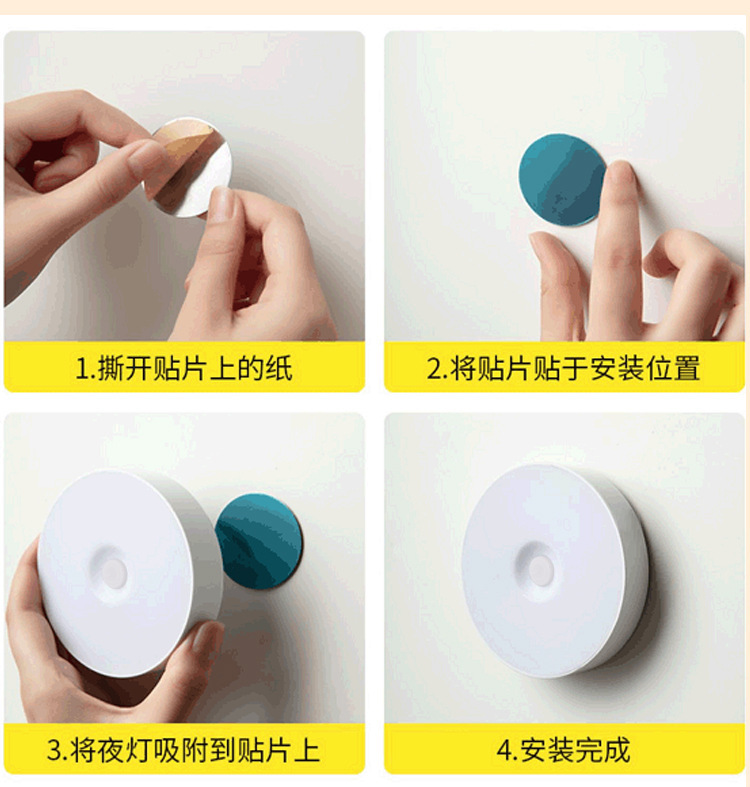 1.撕开贴片上的纸

2.将贴片贴于安装位置

3.将夜灯吸附到贴片上

4.安装完成