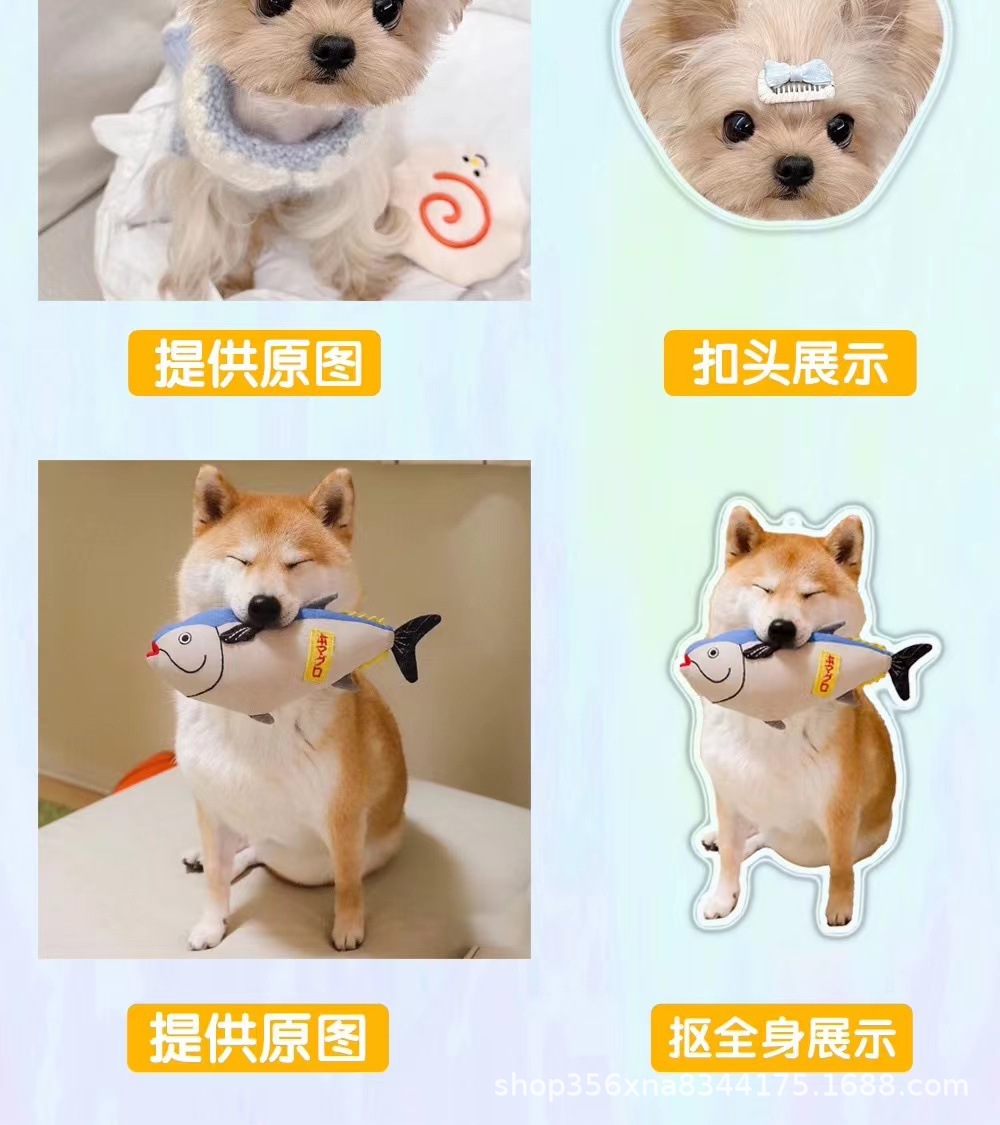 提供原图

扣头展示

本マグロ

本マグロ

提供原图

抠全身展示

shop356xna8344175.1688.com