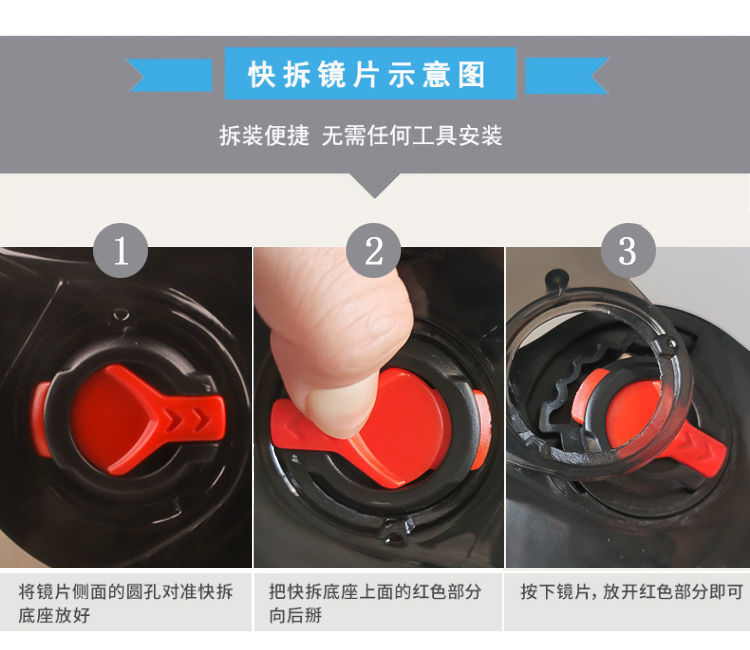 快拆镜片示意图

拆装便捷 无需任何工具安装

1

2

3

将镜片侧面的圆孔对准快拆底座放好

把快拆底座上面的红色部分向后掰

按下镜片，放开红色部分即可