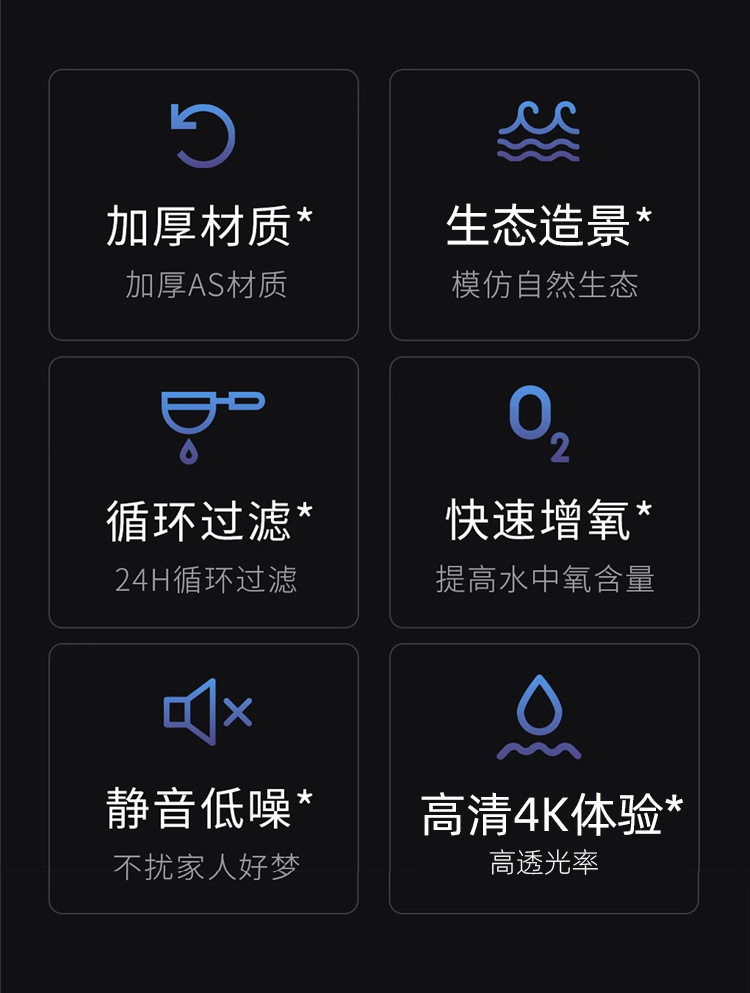 加厚材质*

加厚AS材质

生态造景*

模仿自然生态

循环过滤*

24H循环过滤

$O_2$

快速增氧*

提高水中氧含量

静音低噪*

不扰家人好梦

高清4K体验*

高透光率