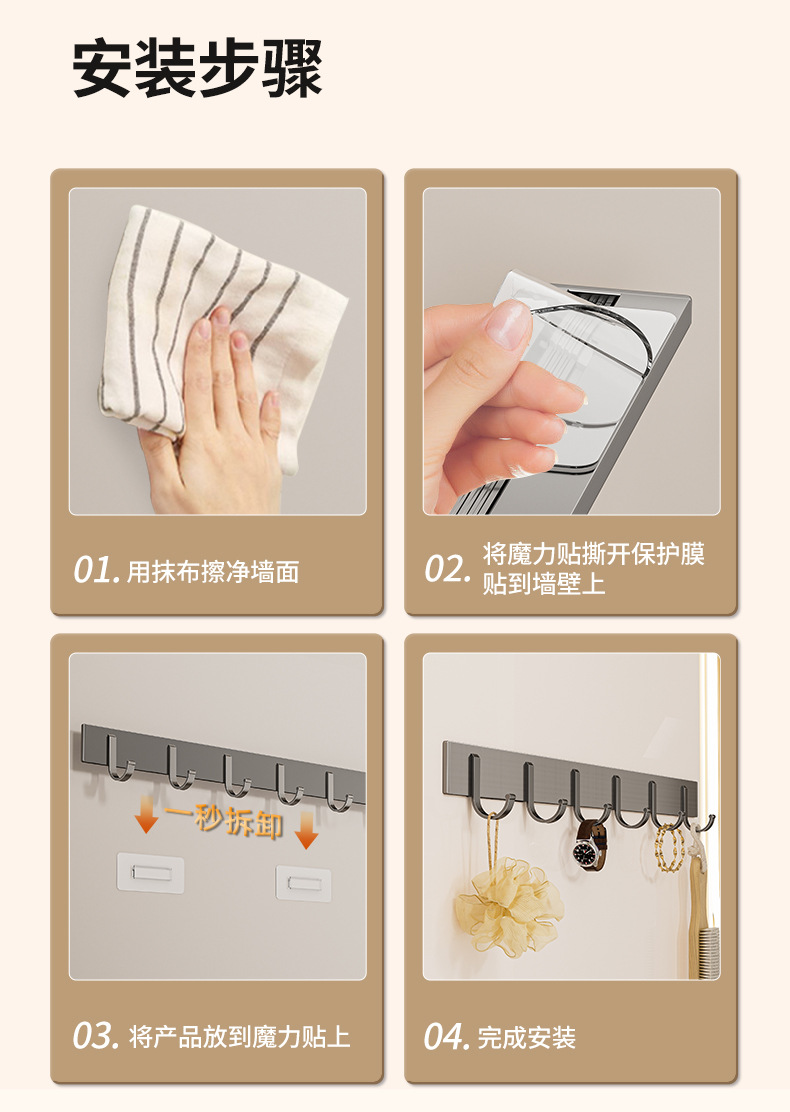 安装步骤

01. 用抹布擦净墙面

02. 将魔力贴撕开保护膜贴到墙壁上

一秒拆卸

03. 将产品放到魔力贴上

04. 完成安装