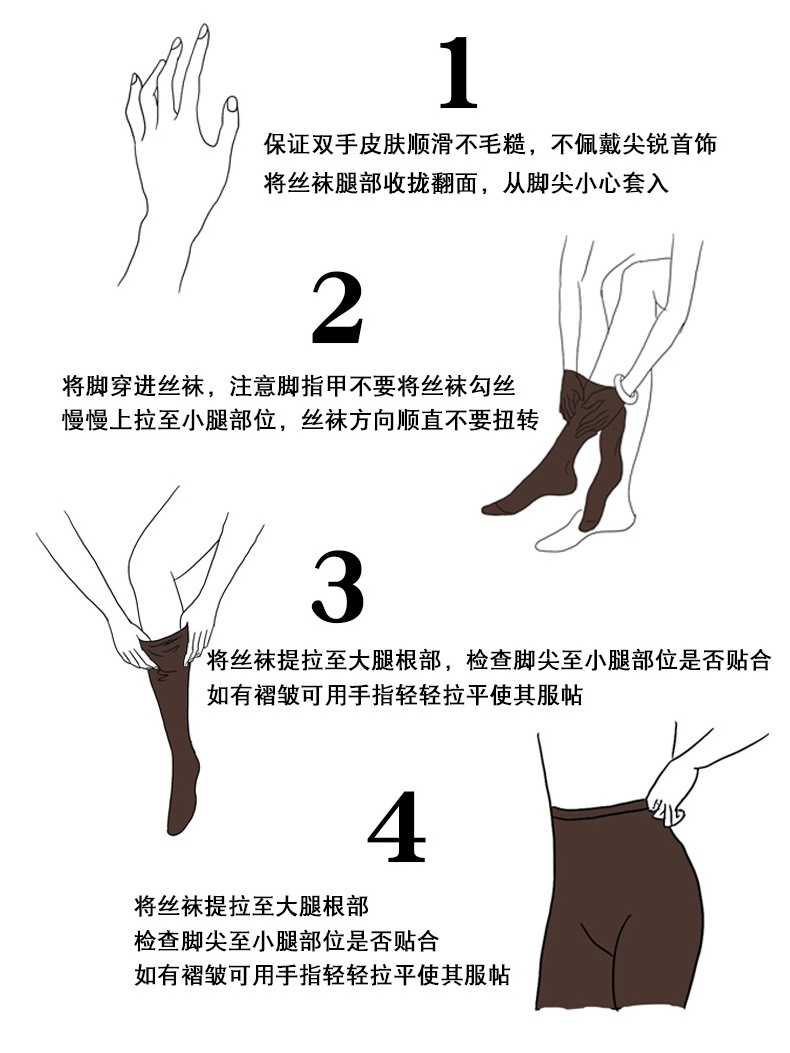 1

保证双手皮肤顺滑不毛糙，不佩戴尖锐首饰
将丝袜腿部收拢翻面，从脚尖小心套入

2

将脚穿进丝袜，注意脚指甲不要将丝袜勾丝
慢慢上拉至小腿部位，丝袜方向顺直不要扭转

3

将丝袜提拉至大腿根部，检查脚尖至小腿部位是否贴合
如有褶皱可用手指轻轻拉平使其服帖

4

将丝袜提拉至大腿根部
检查脚尖至小腿部位是否贴合
如有褶皱可用手指轻轻拉平使其服帖