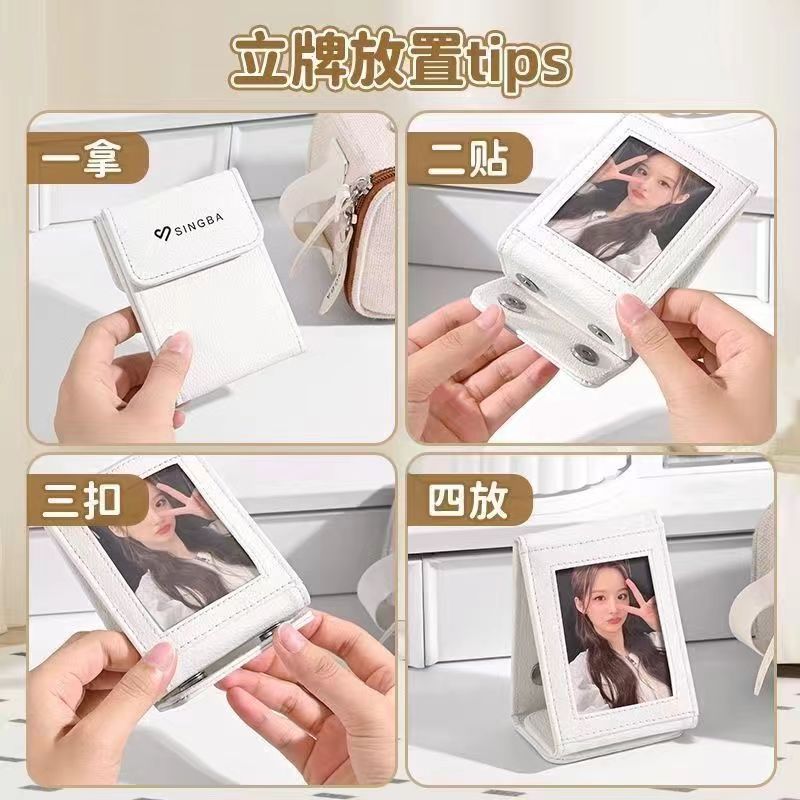 立牌放置tips

一拿

SINGBA

二贴

三扣

四放