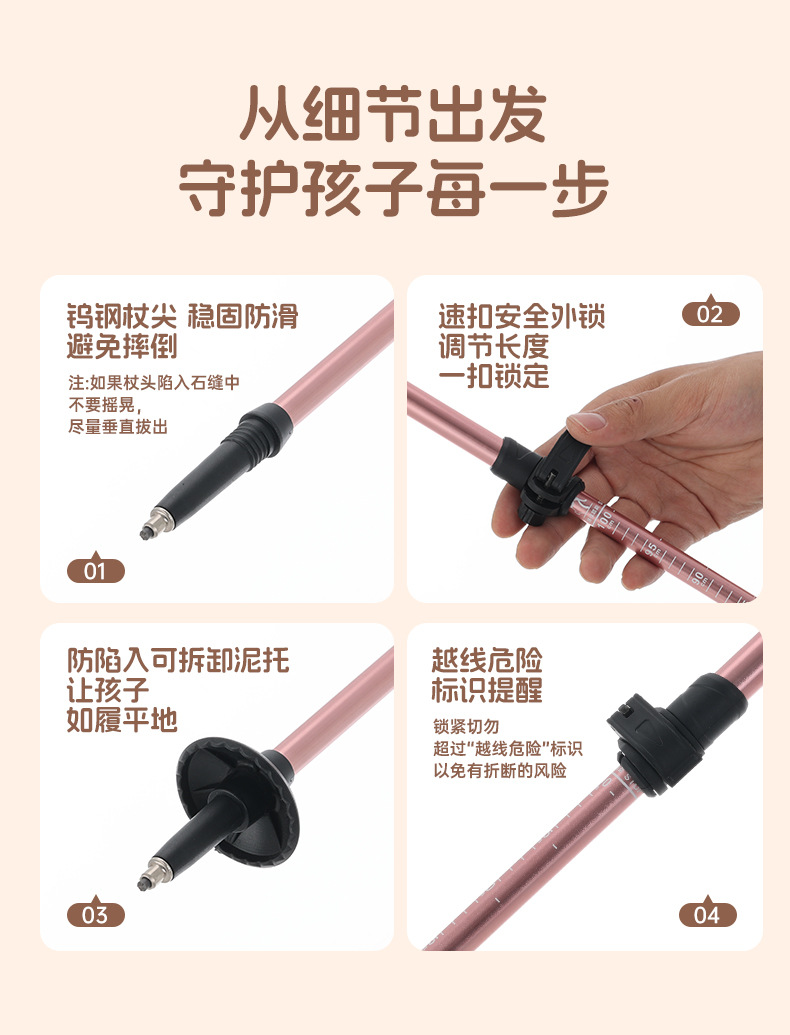 从细节出发
守护孩子每一步

钨钢杖尖 稳固防滑
避免摔倒

注:如果杖头陷入石缝中
不要摇晃,
尽量垂直拔出

01

速扣安全外锁
调节长度
一扣锁定

02

防陷入可拆卸泥托
让孩子
如履平地

03

越线危险
标识提醒

锁紧切勿
超过"越线危险"标识
以免有折断的风险

04