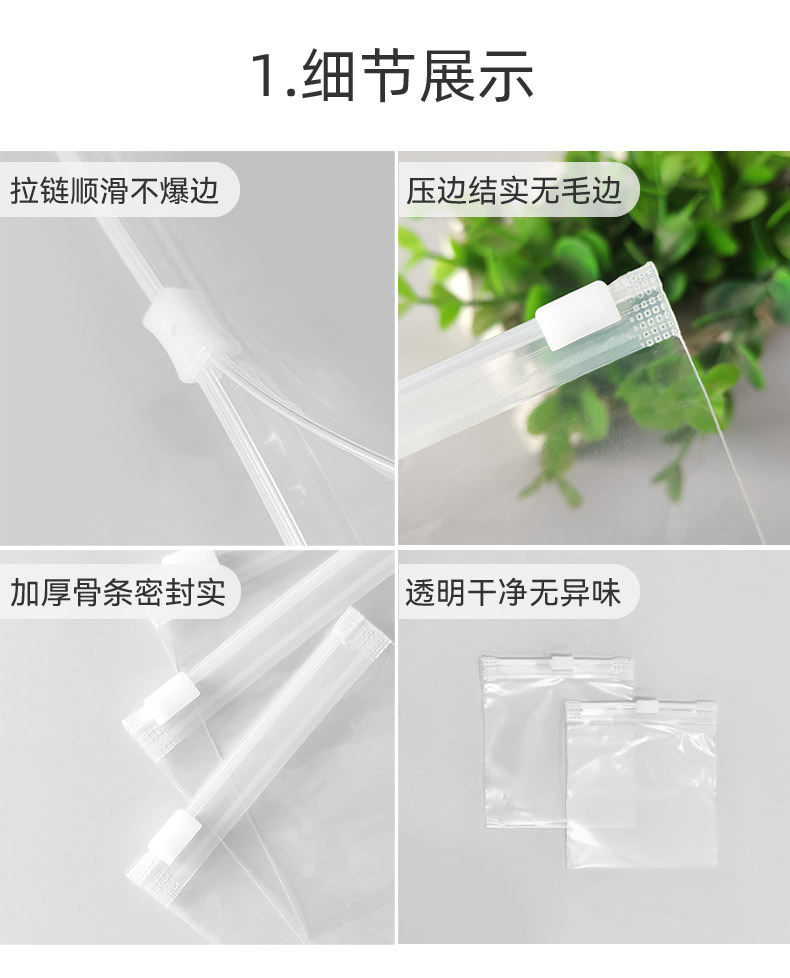 1.细节展示

拉链顺滑不爆边

压边结实无毛边

加厚骨条密封实

透明干净无异味