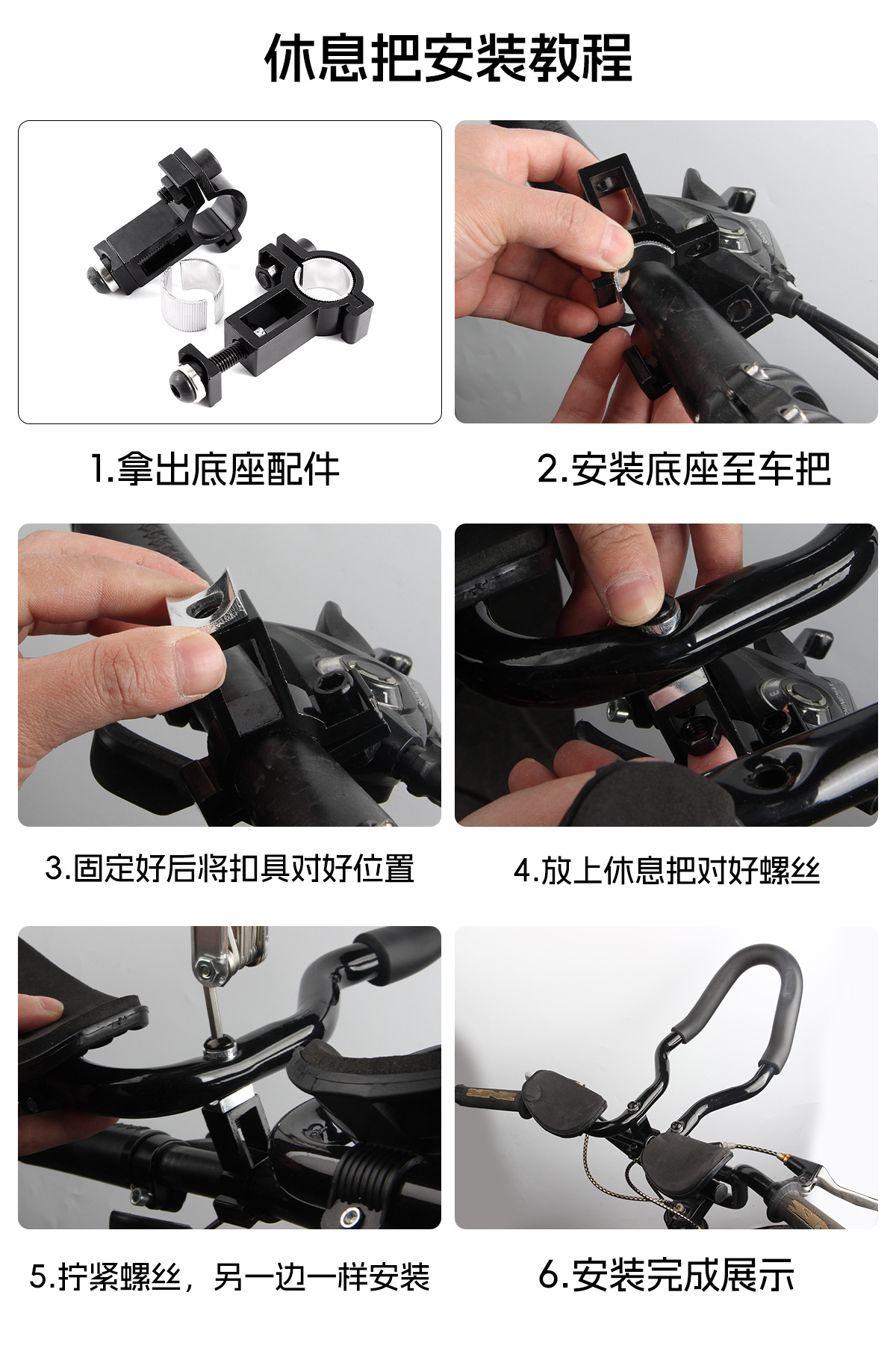 休息把安装教程

1.拿出底座配件

2.安装底座至车把

3.固定好后将扣具对好位置

4.放上休息把对好螺丝

5.拧紧螺丝，另一边一样安装

6.安装完成展示