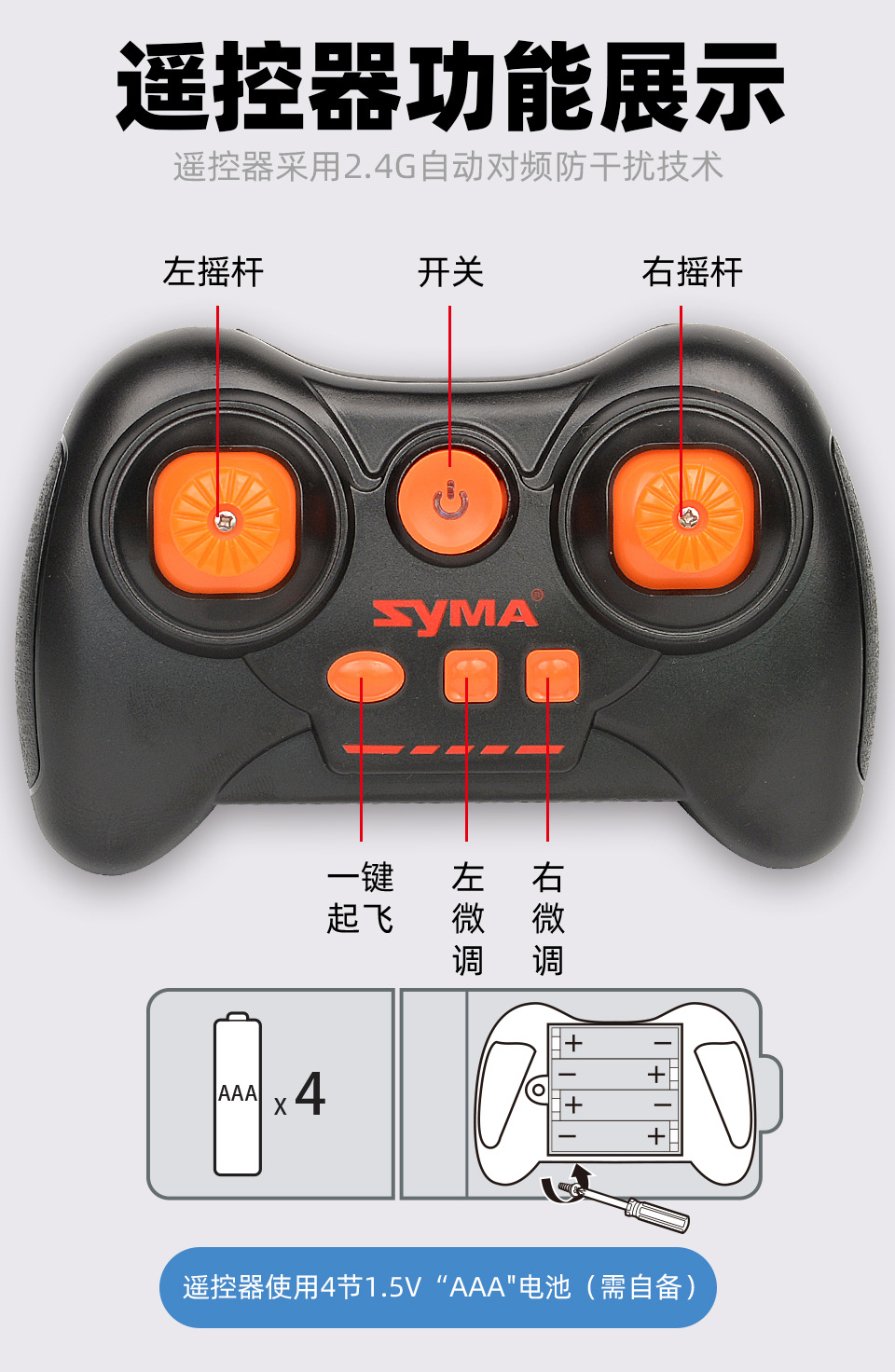 遥控器功能展示

遥控器采用2.4G自动对频防干扰技术

左摇杆

开关

右摇杆

SYMA

一键起飞

左微调

右微调

AAA x 4

+ −
− +
+ −
− +

遥控器使用4节1.5V“AAA"电池（需自备）