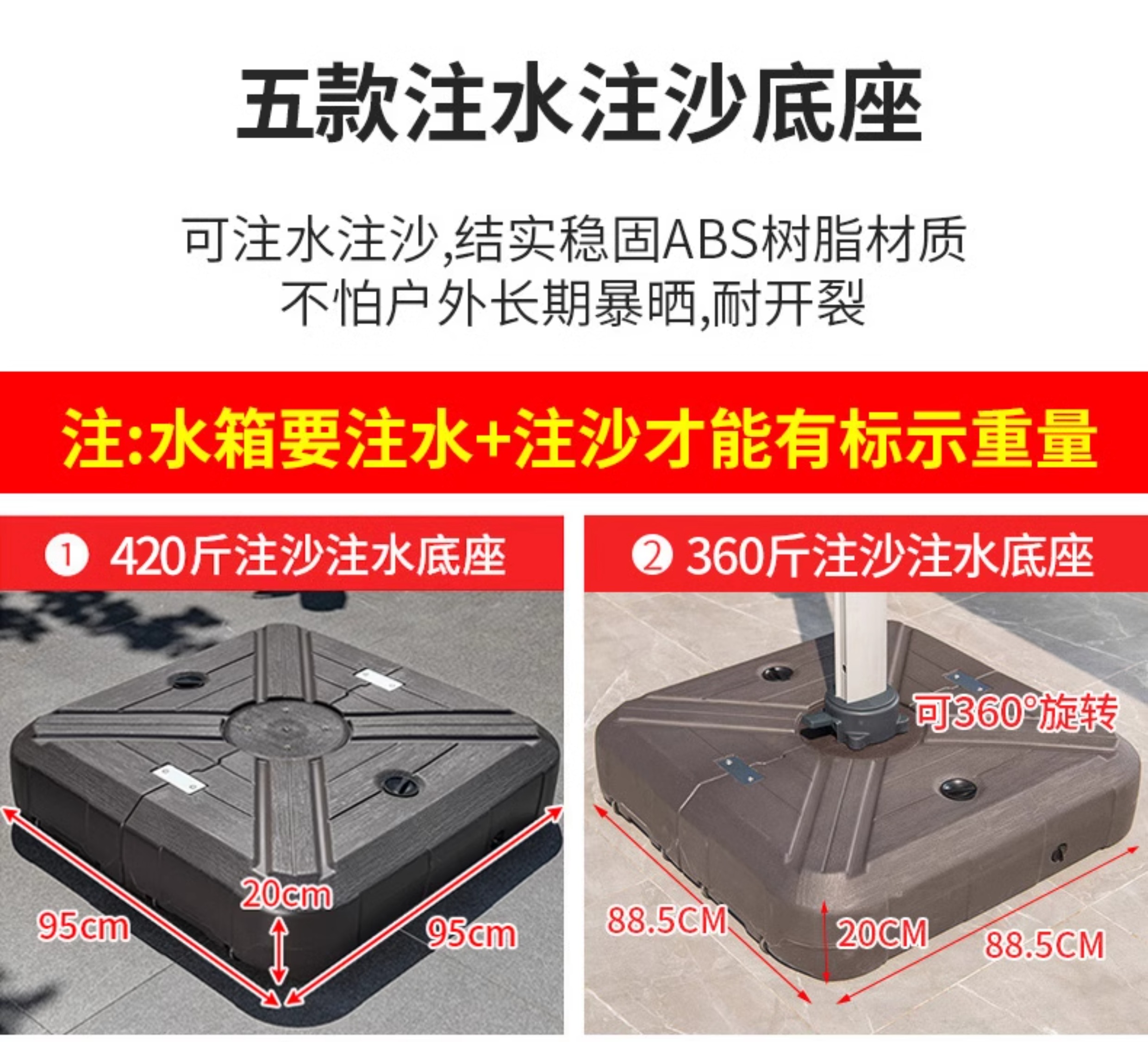 五款注水注沙底座

可注水注沙,结实稳固ABS树脂材质
不怕户外长期暴晒,耐开裂

注:水箱要注水+注沙才能有标示重量

① 420斤注沙注水底座

20cm
95cm
95cm

② 360斤注沙注水底座

可360°旋转
88.5CM
20CM
88.5CM