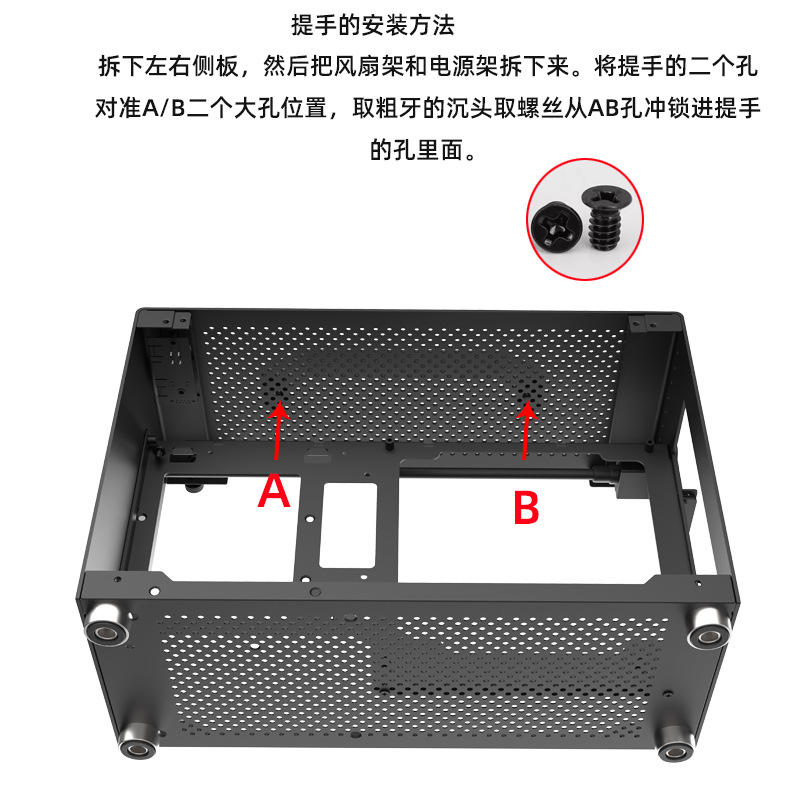 提手的安装方法

拆下左右侧板，然后把风扇架和电源架拆下来。将提手的二个孔对准A/B二个大孔位置，取粗牙的沉头取螺丝从AB孔冲锁进提手的孔里面。

A

B