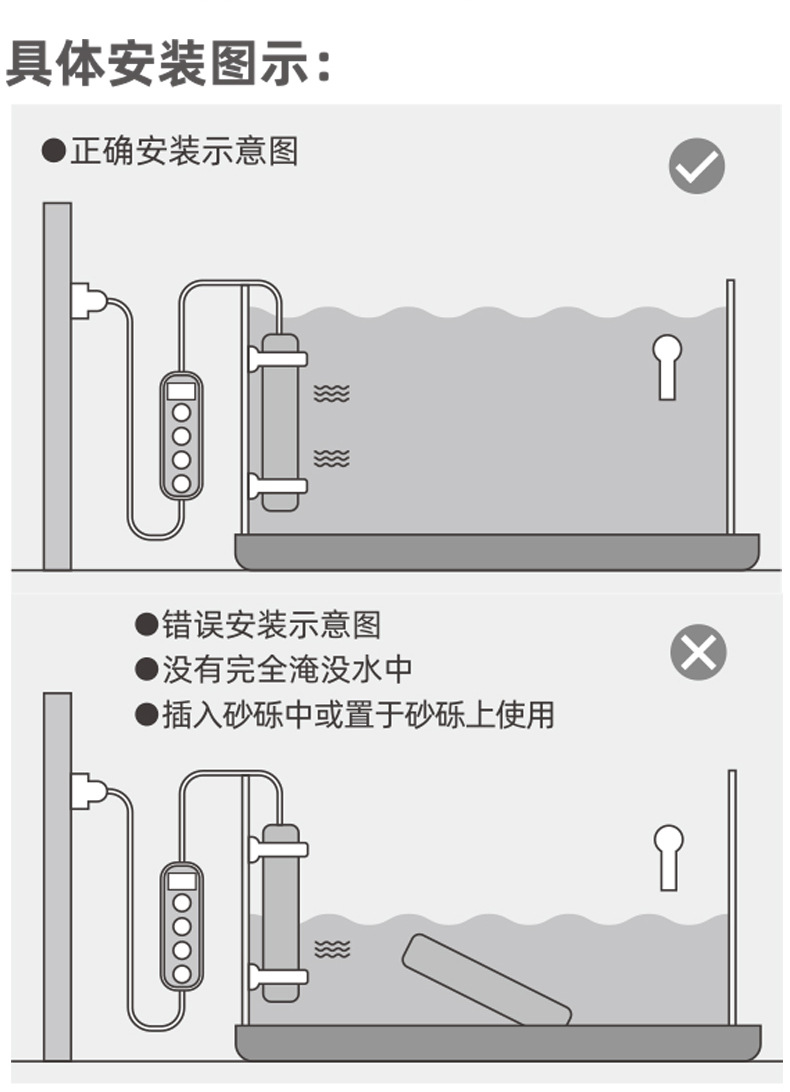 具体安装图示：

●正确安装示意图

●错误安装示意图
●没有完全淹没水中
●插入砂砾中或置于砂砾上使用