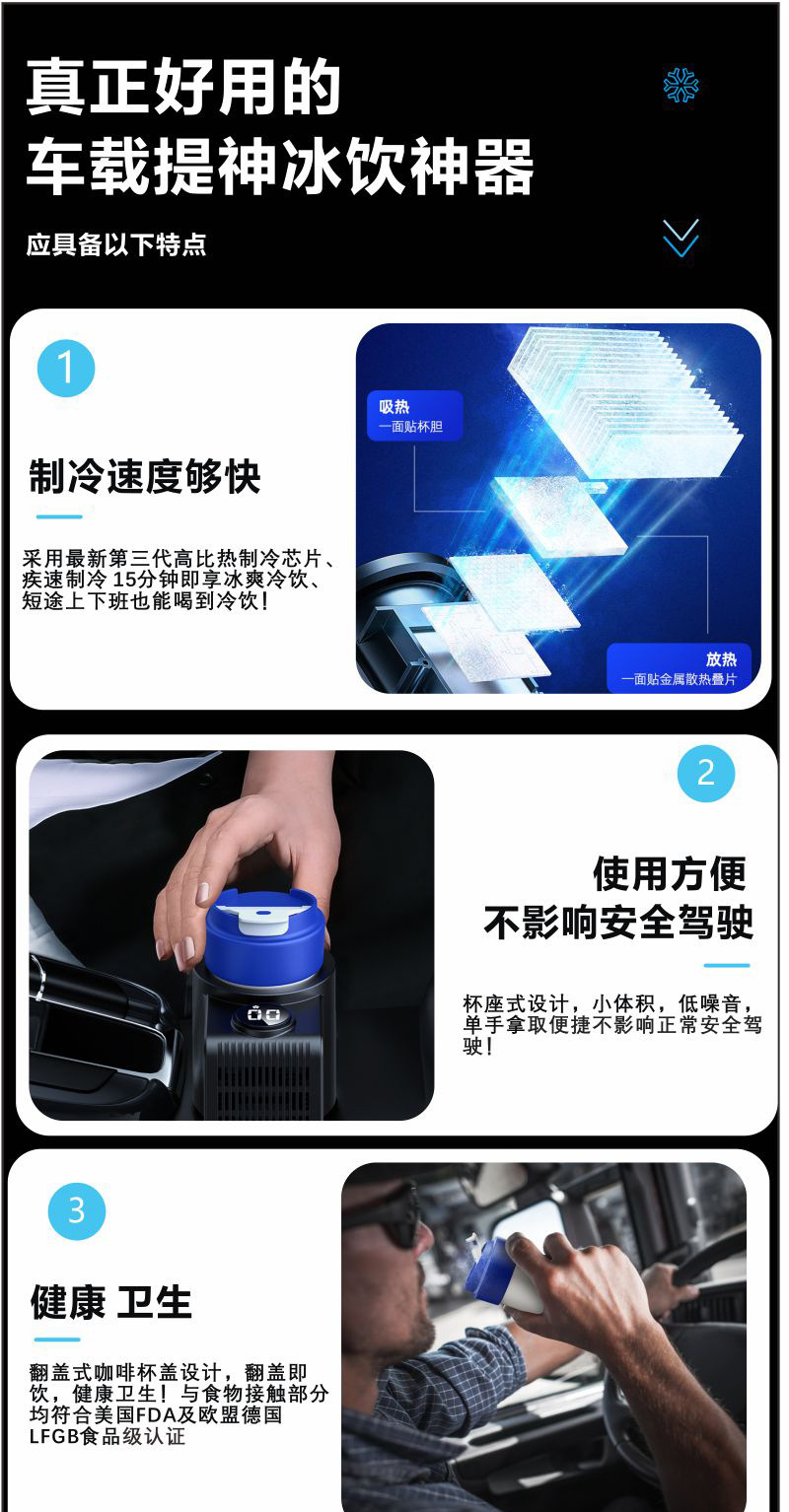 真正好用的
车载提神冰饮神器

应具备以下特点

1

制冷速度够快

采用最新第三代高比热制冷芯片、疾速制冷 15分钟即享冰爽冷饮、短途上下班也能喝到冷饮!

吸热
一面贴杯胆

放热
一面贴金属散热叠片

2

使用方便
不影响安全驾驶

杯座式设计，小体积，低噪音，单手拿取便捷不影响正常安全驾驶!

3

健康 卫生

翻盖式咖啡杯盖设计，翻盖即饮，健康卫生!与食物接触部分均符合美国FDA及欧盟德国LFGB食品级认证