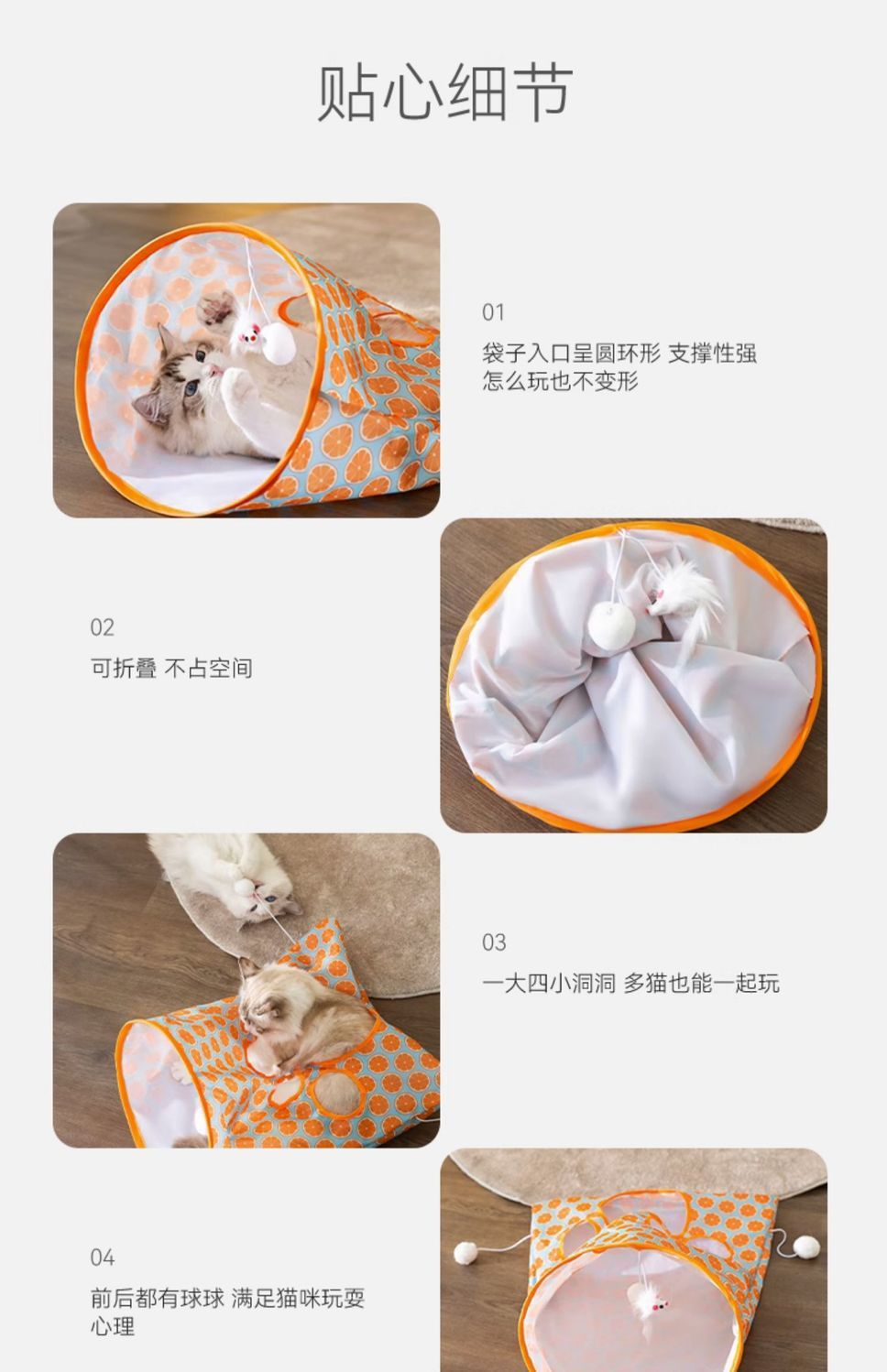 贴心细节

01
袋子入口呈圆环形 支撑性强
怎么玩也不变形

02
可折叠 不占空间

03
一大四小洞洞 多猫也能一起玩

04
前后都有球球 满足猫咪玩耍心理