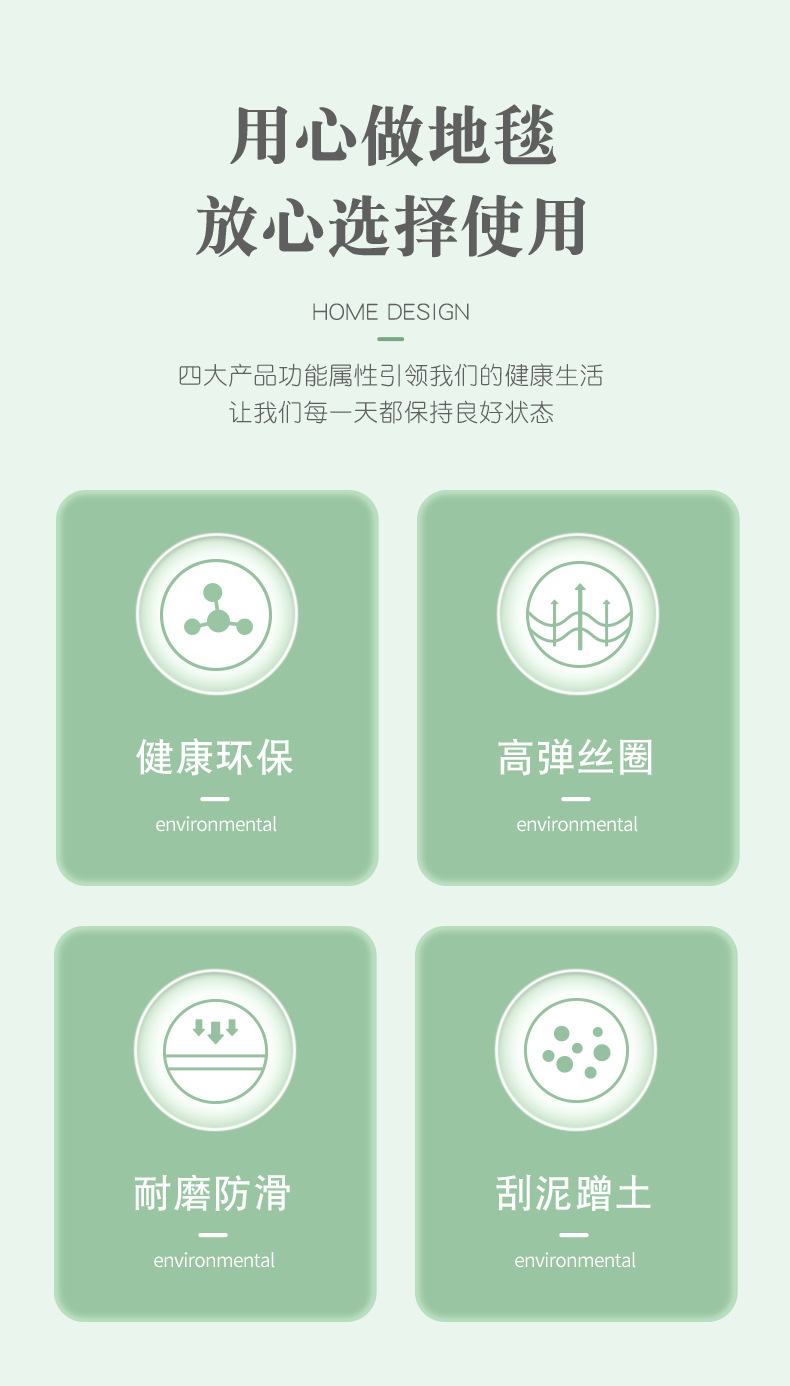 用心做地毯
放心选择使用

HOME DESIGN

四大产品功能属性引领我们的健康生活
让我们每一天都保持良好状态

健康环保
environmental

高弹丝圈
environmental

耐磨防滑
environmental

刮泥蹭土
environmental