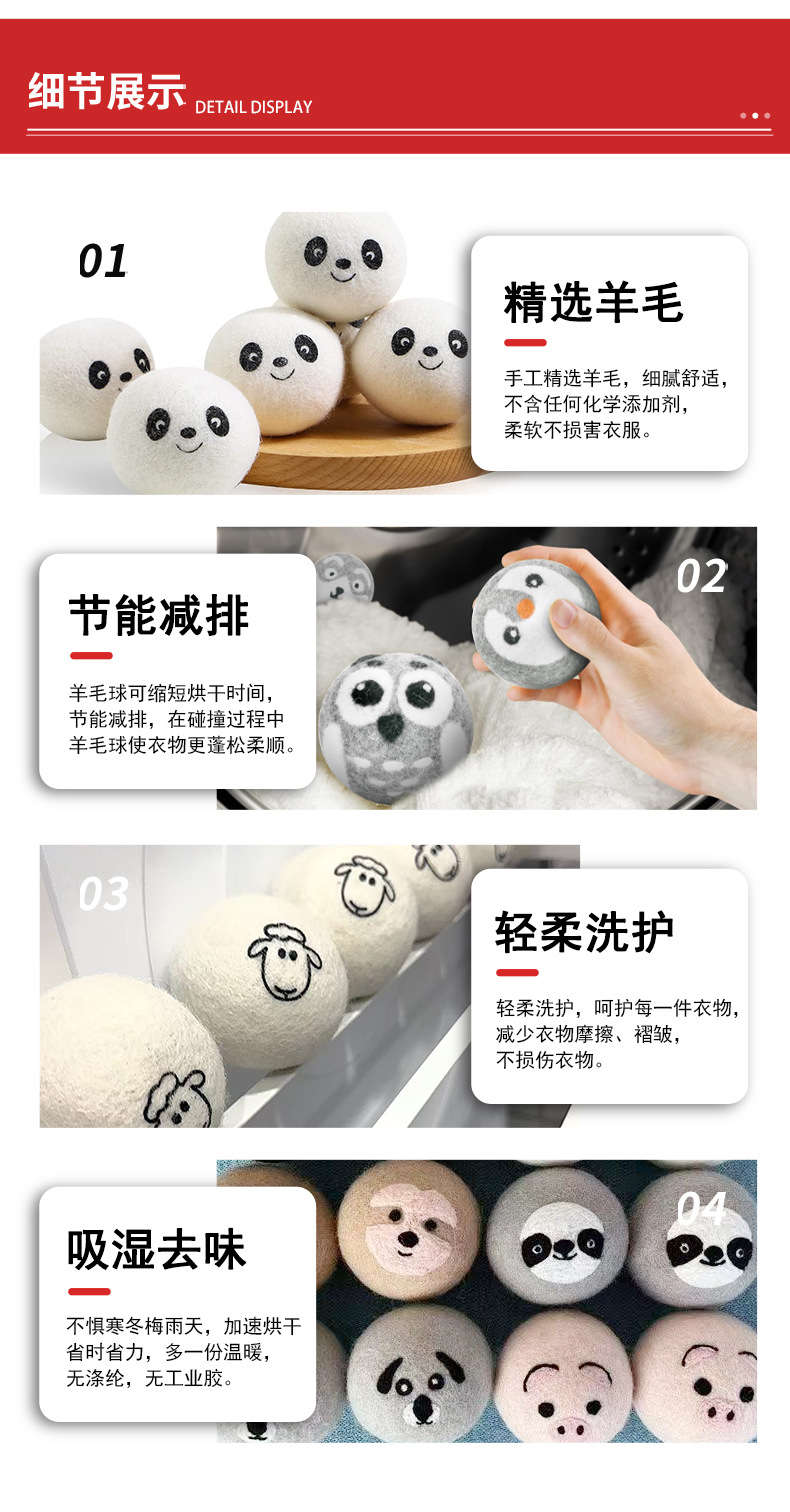 细节展示 DETAIL DISPLAY

01

精选羊毛

手工精选羊毛，细腻舒适，不含任何化学添加剂，柔软不损害衣服。

02

节能减排

羊毛球可缩短烘干时间，节能减排，在碰撞过程中羊毛球使衣物更蓬松柔顺。

03

轻柔洗护

轻柔洗护，呵护每一件衣物，减少衣物摩擦、褶皱，不损伤衣物。

04

吸湿去味

不惧寒冬梅雨天，加速烘干省时省力，多一份温暖，无涤纶，无工业胶。