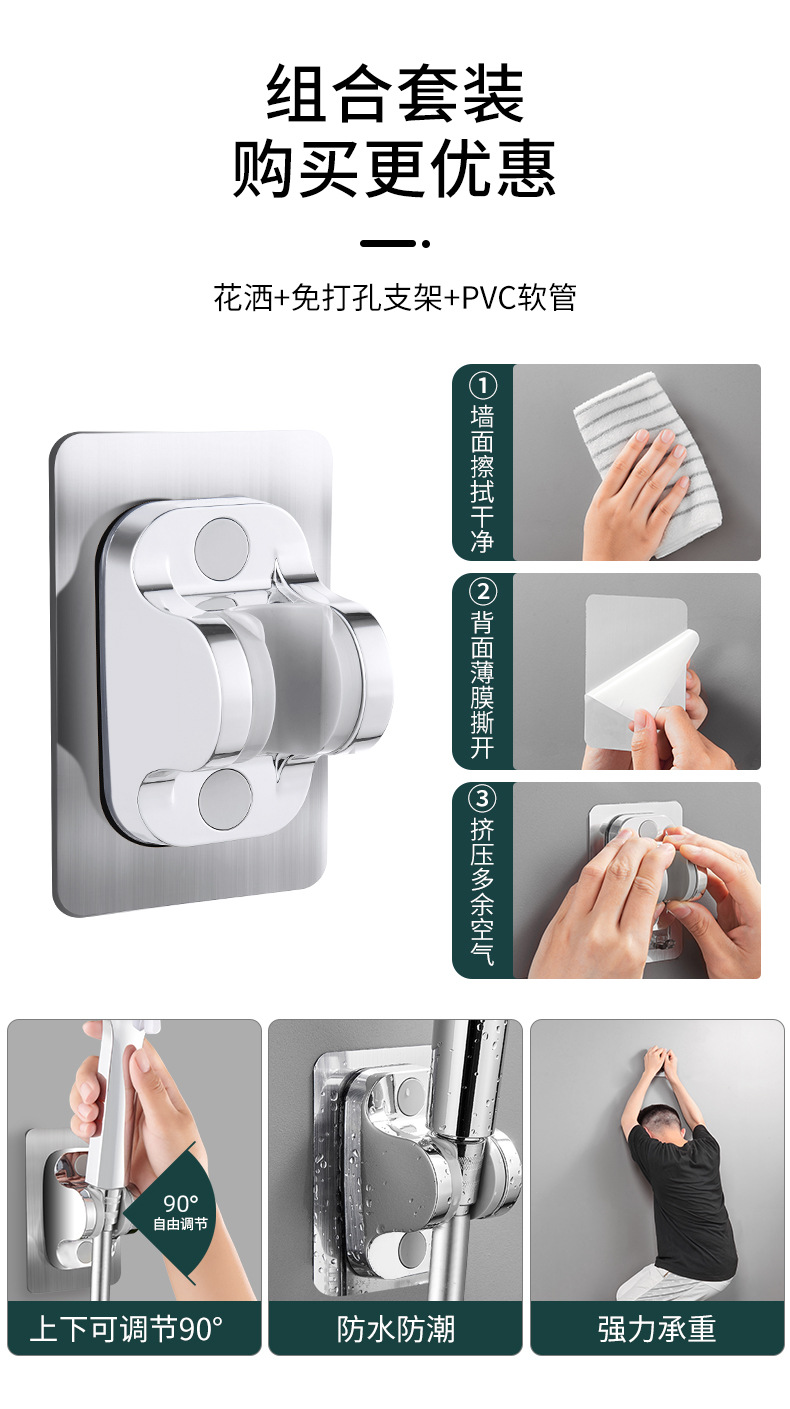 组合套装
购买更优惠

花洒+免打孔支架+PVC软管

① 墙面擦拭干净

② 背面薄膜撕开

③ 挤压多余空气

90°
自由调节

上下可调节90°

防水防潮

强力承重