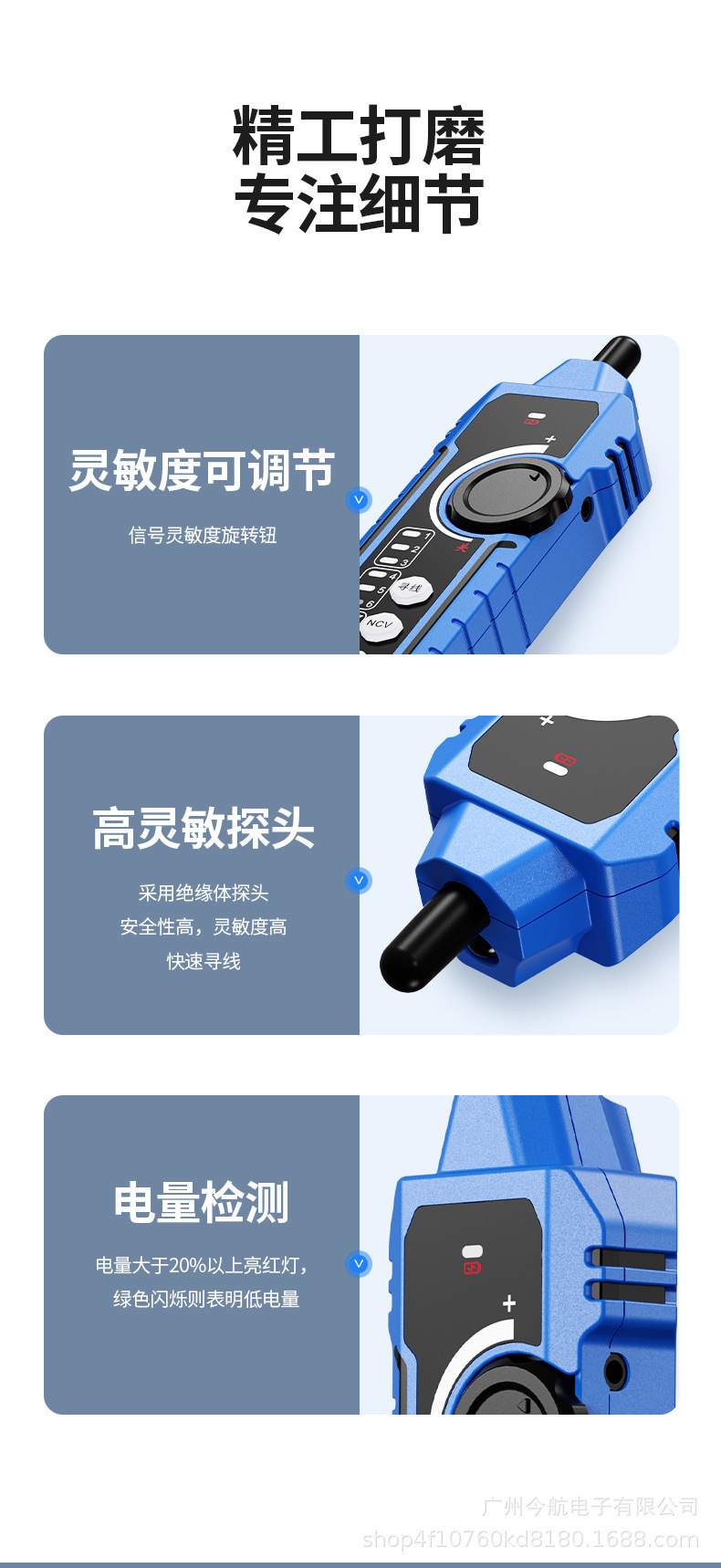 精工打磨
专注细节

灵敏度可调节

信号灵敏度旋转钮

+

1
2
3
4
5
6
关
寻线
NCV

高灵敏探头

采用绝缘体探头
安全性高，灵敏度高
快速寻线

+

电量检测

电量大于20%以上亮红灯，
绿色闪烁则表明低电量

+

广州今航电子有限公司
shop4f10760kd8180.1688.com