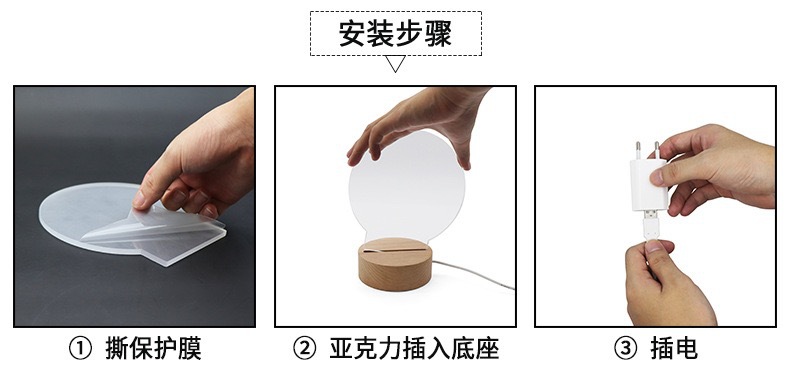 安装步骤

① 撕保护膜

② 亚克力插入底座

③ 插电