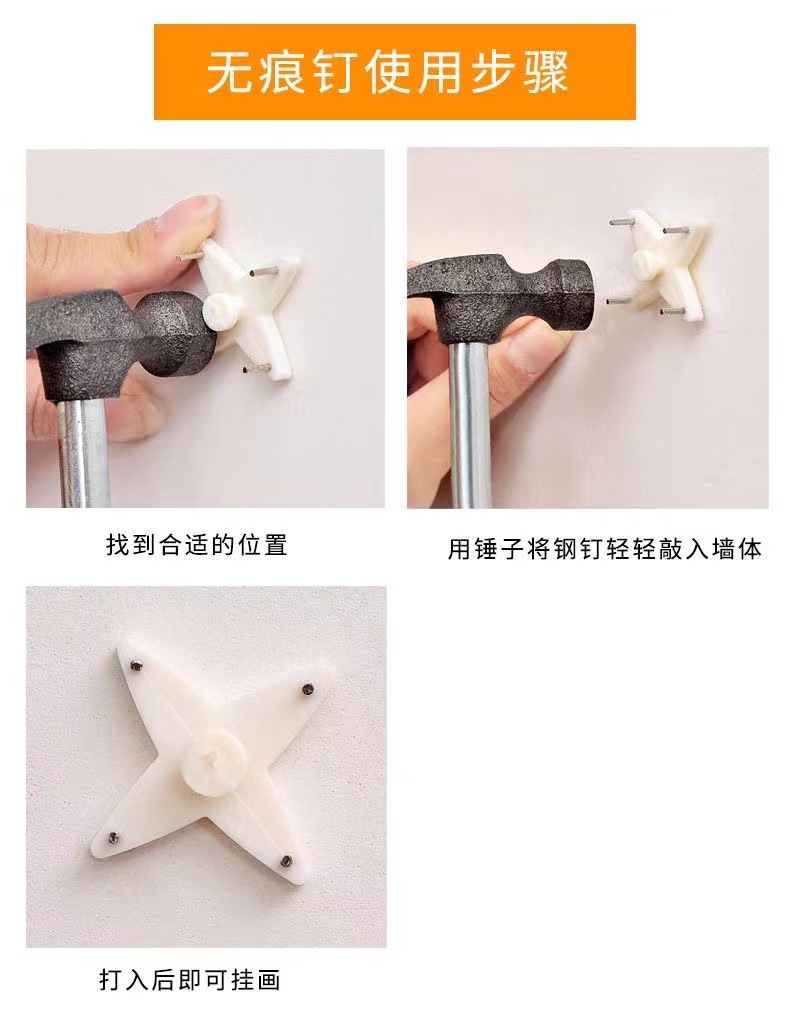 无痕钉使用步骤

找到合适的位置

用锤子将钢钉轻轻敲入墙体

打入后即可挂画