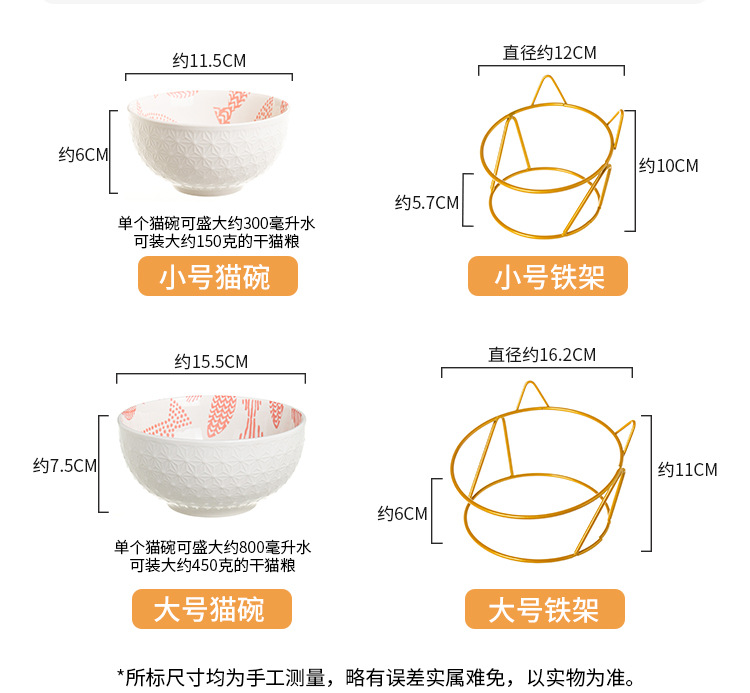 约11.5CM

约6CM

单个猫碗可盛大约300毫升水
可装大约150克的干猫粮

小号猫碗

直径约12CM

约10CM

约5.7CM

小号铁架

约15.5CM

约7.5CM

单个猫碗可盛大约800毫升水
可装大约450克的干猫粮

大号猫碗

直径约16.2CM

约11CM

约6CM

大号铁架

*所标尺寸均为手工测量，略有误差实属难免，以实物为准。