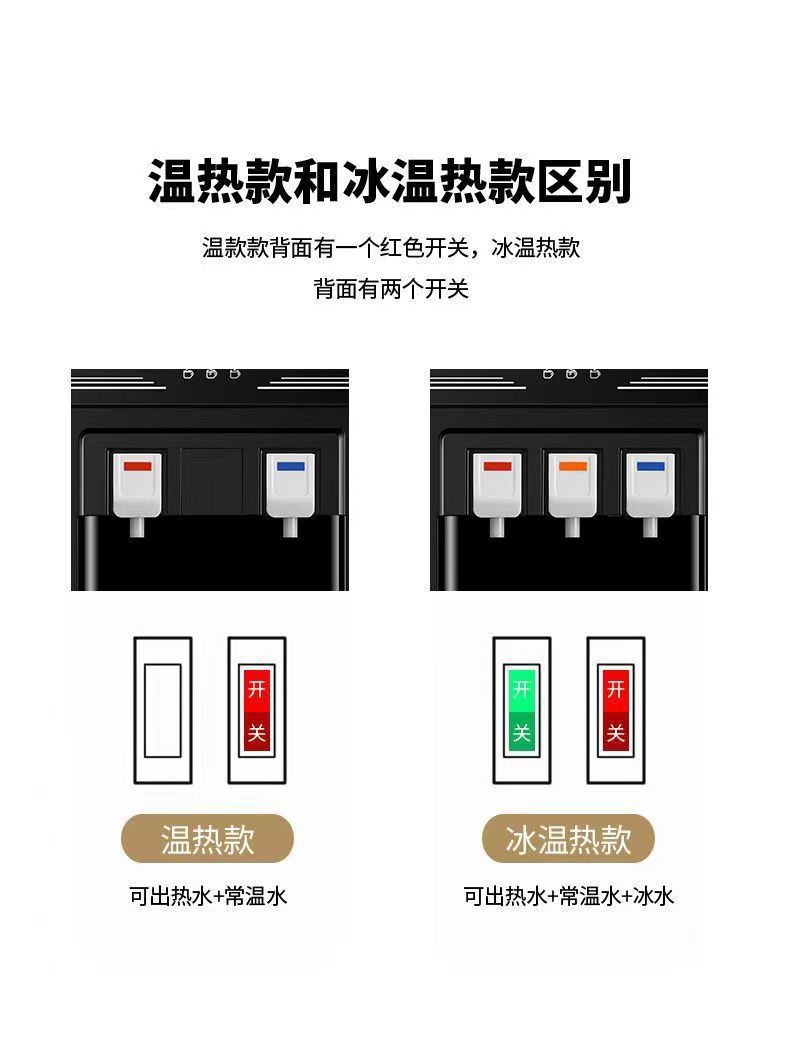 温热款和冰温热款区别

温款款背面有一个红色开关，冰温热款背面有两个开关

开
关

温热款

可出热水+常温水

开
关

开
关

冰温热款

可出热水+常温水+冰水