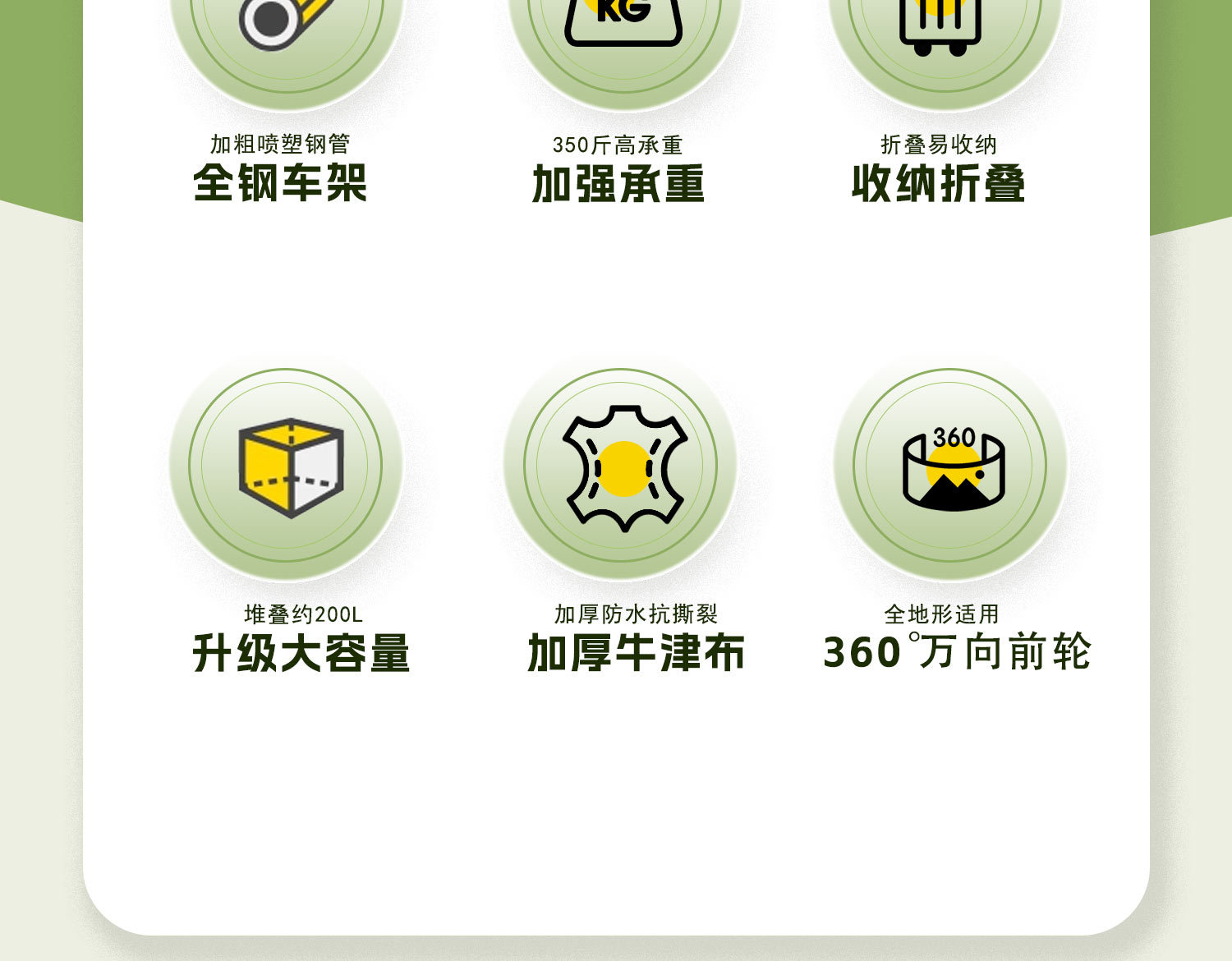 KG

加粗喷塑钢管
全钢车架

350斤高承重
加强承重

折叠易收纳
收纳折叠

堆叠约200L
升级大容量

加厚防水抗撕裂
加厚牛津布

360

全地形适用
360°万向前轮