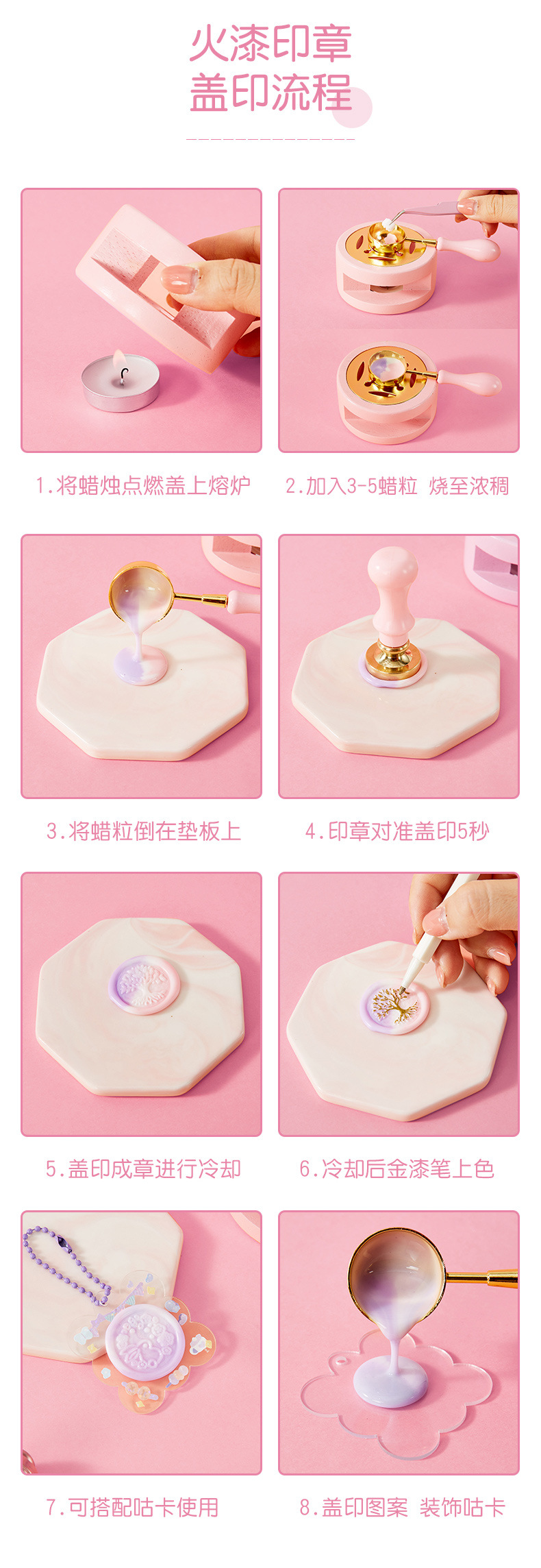 火漆印章
盖印流程

1.将蜡烛点燃盖上熔炉

2.加入3-5蜡粒 烧至浓稠

3.将蜡粒倒在垫板上

4.印章对准盖印5秒

5.盖印成章进行冷却

6.冷却后金漆笔上色

7.可搭配咕卡使用

8.盖印图案 装饰咕卡