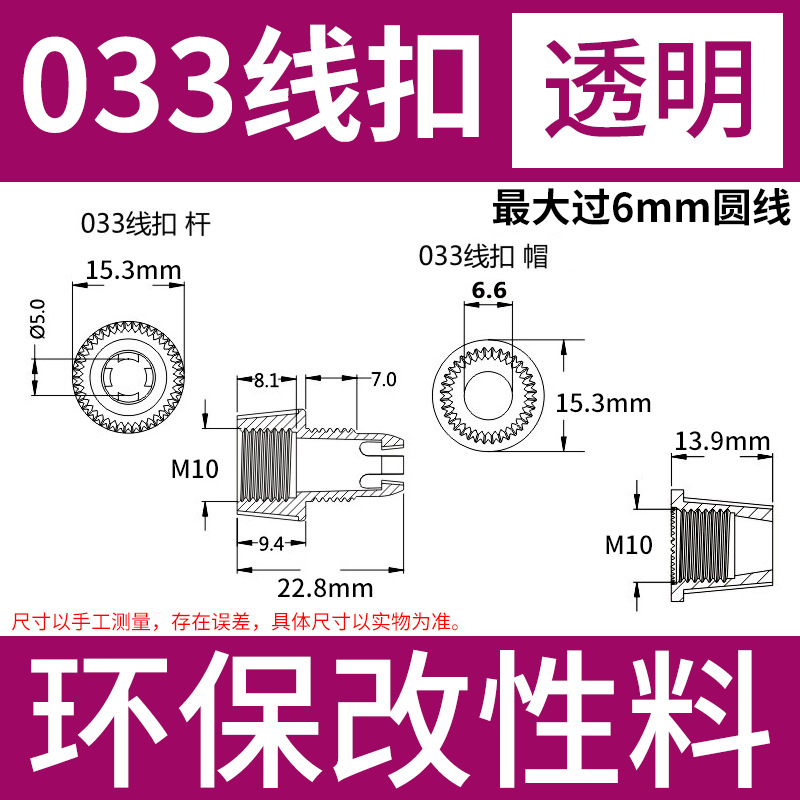 033线扣 透明

最大过6mm圆线

033线扣 杆

15.3mm

Ø5.0

8.1

7.0

M10

9.4

22.8mm

033线扣 帽

6.6

15.3mm

13.9mm

M10

尺寸以手工测量，存在误差，具体尺寸以实物为准。

环保改性料