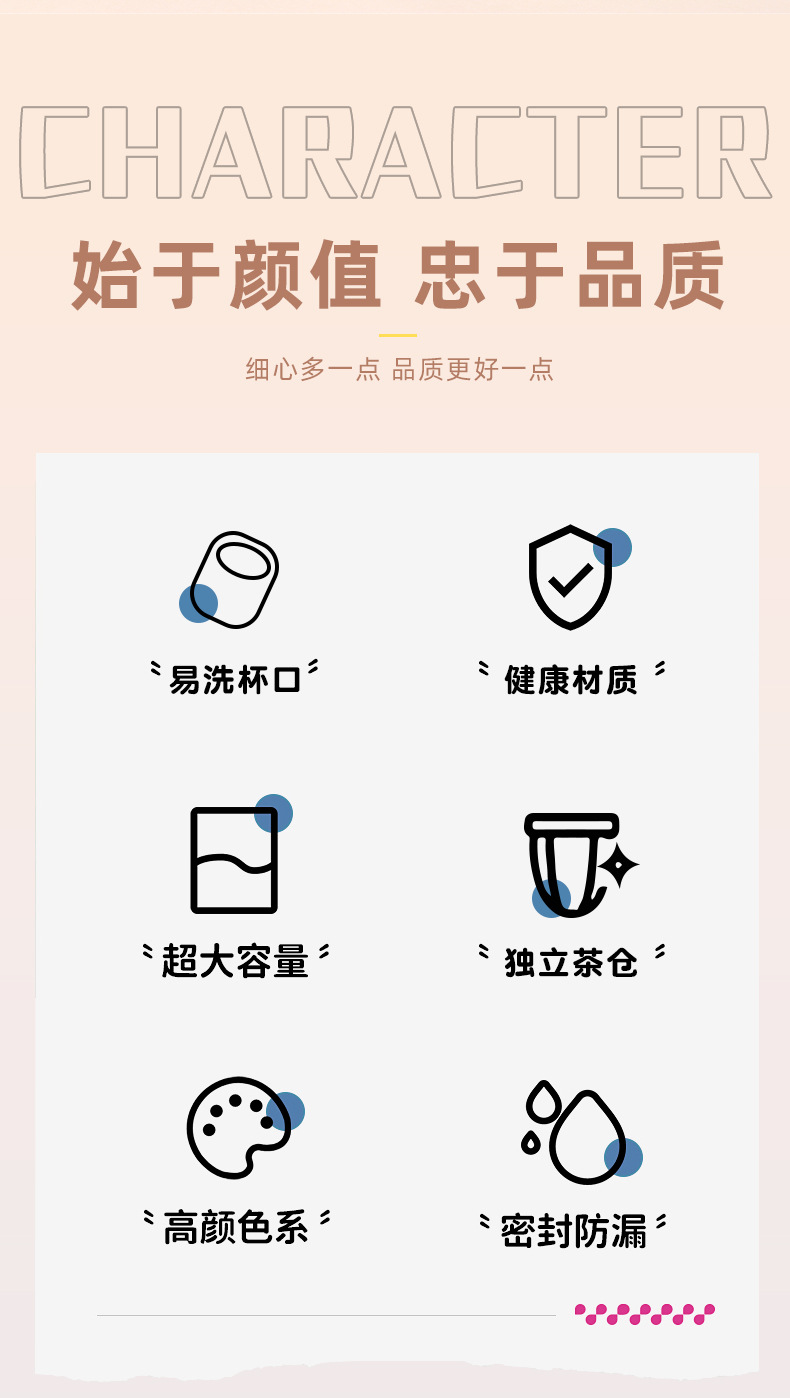 CHARACTER

始于颜值 忠于品质

细心多一点 品质更好一点

易洗杯口

健康材质

超大容量

独立茶仓

高颜色系

密封防漏