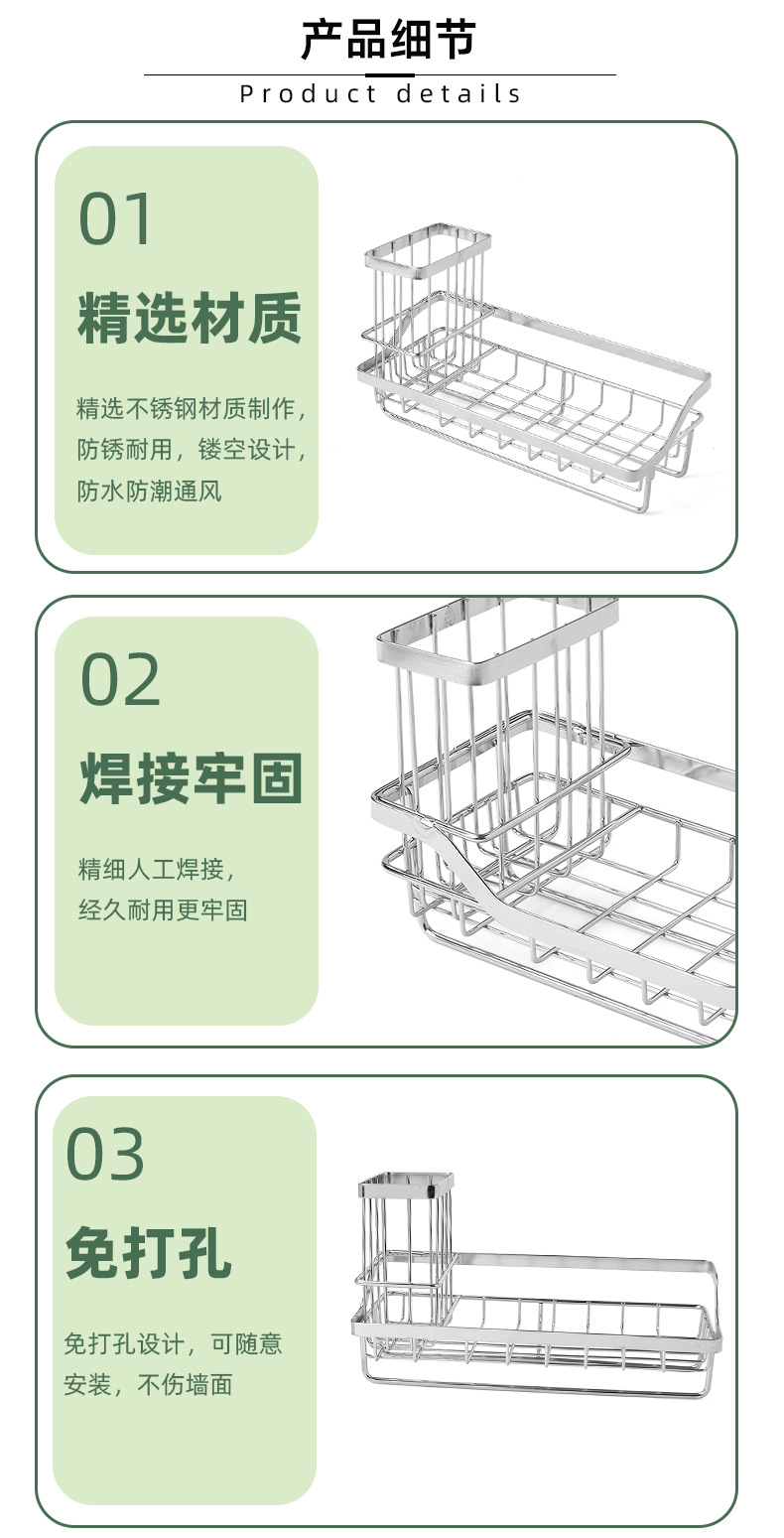 产品细节

Product details

01

精选材质

精选不锈钢材质制作，防锈耐用，镂空设计，防水防潮通风

02

焊接牢固

精细人工焊接，经久耐用更牢固

03

免打孔

免打孔设计，可随意安装，不伤墙面