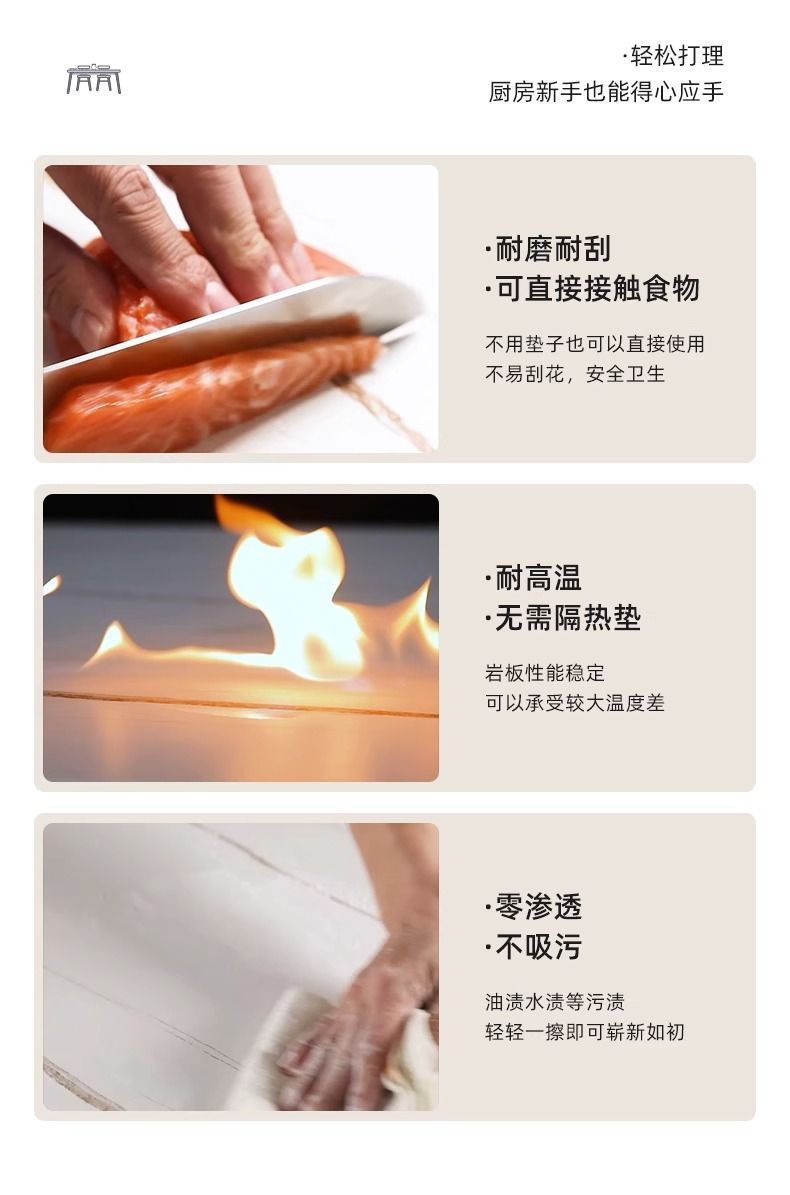 ·轻松打理
厨房新手也能得心应手

·耐磨耐刮
·可直接接触食物

不用垫子也可以直接使用
不易刮花，安全卫生

·耐高温
·无需隔热垫

岩板性能稳定
可以承受较大温度差

·零渗透
·不吸污

油渍水渍等污渍
轻轻一擦即可崭新如初