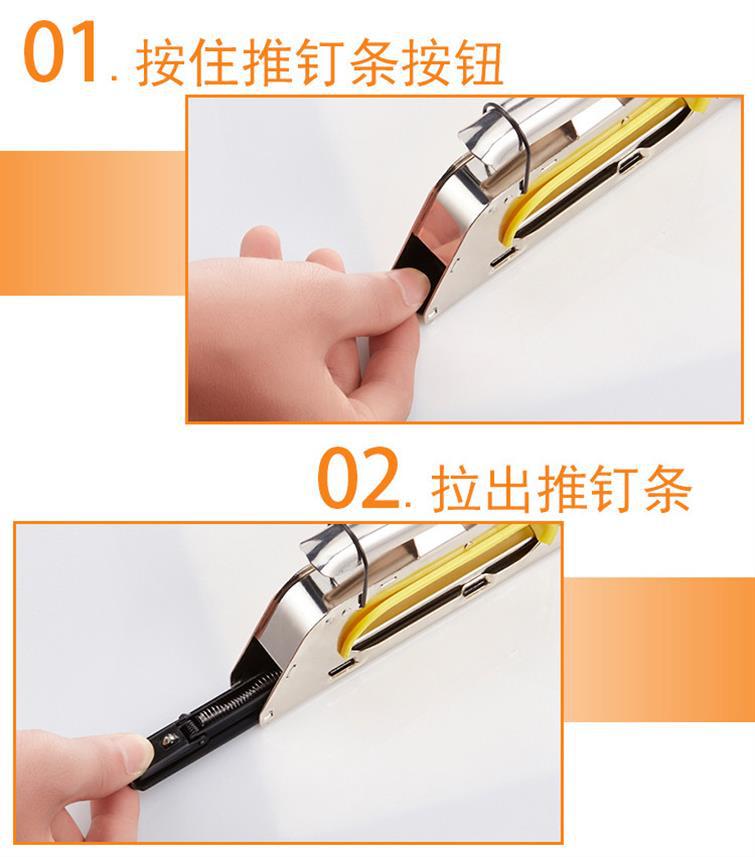 01. 按住推钉条按钮

02. 拉出推钉条